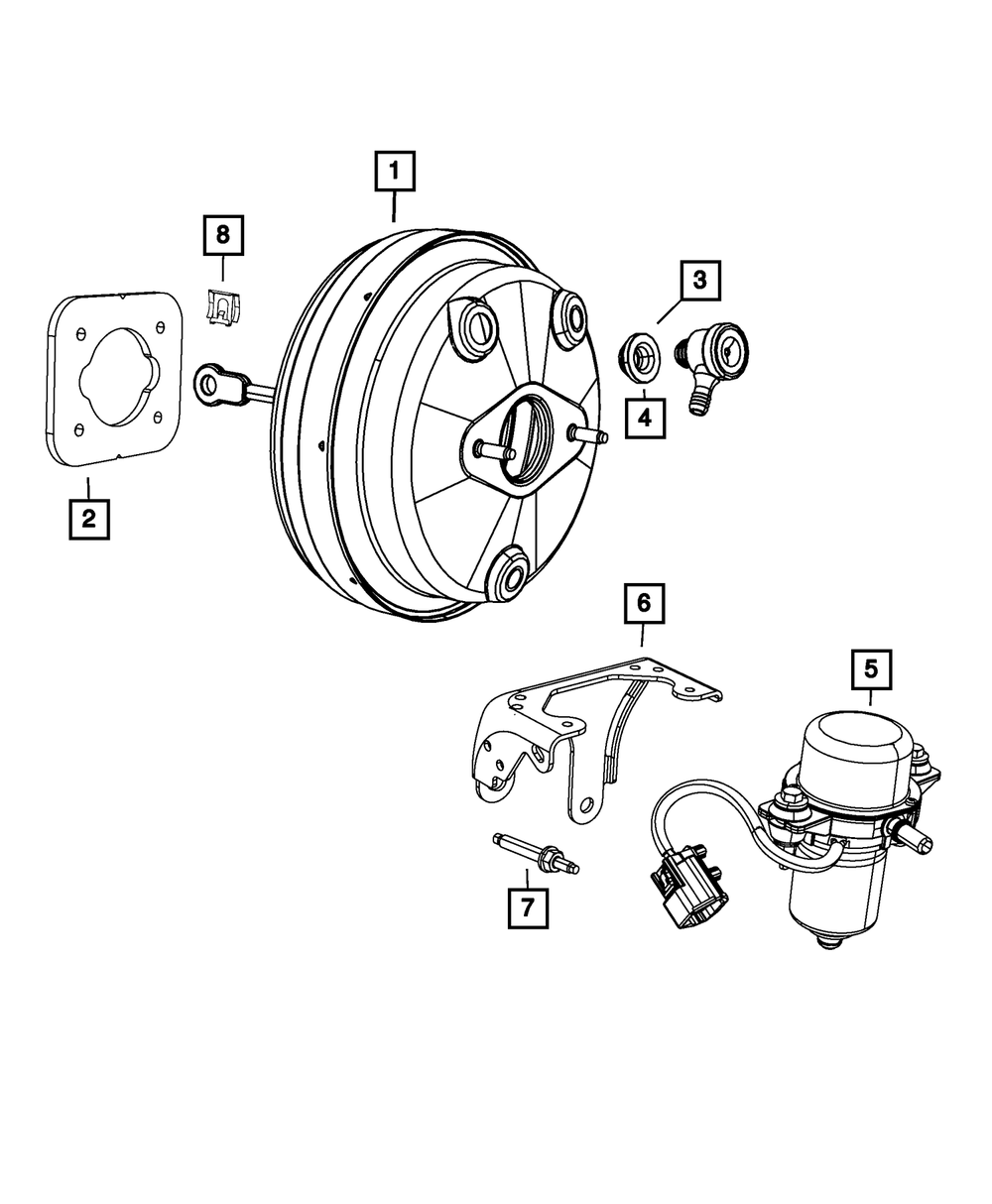 1
8
3
4
2
6
5
7