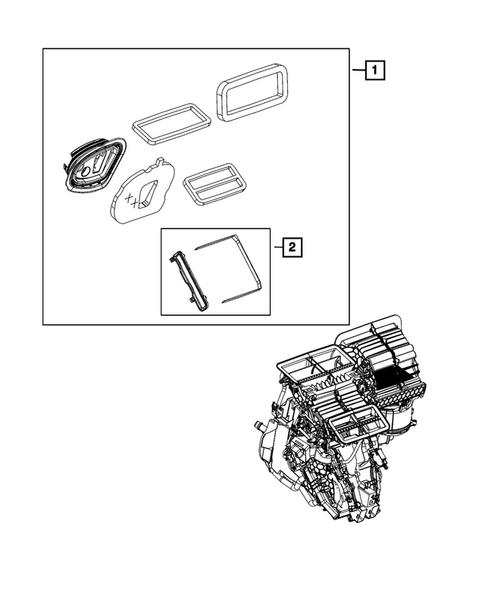 1

2