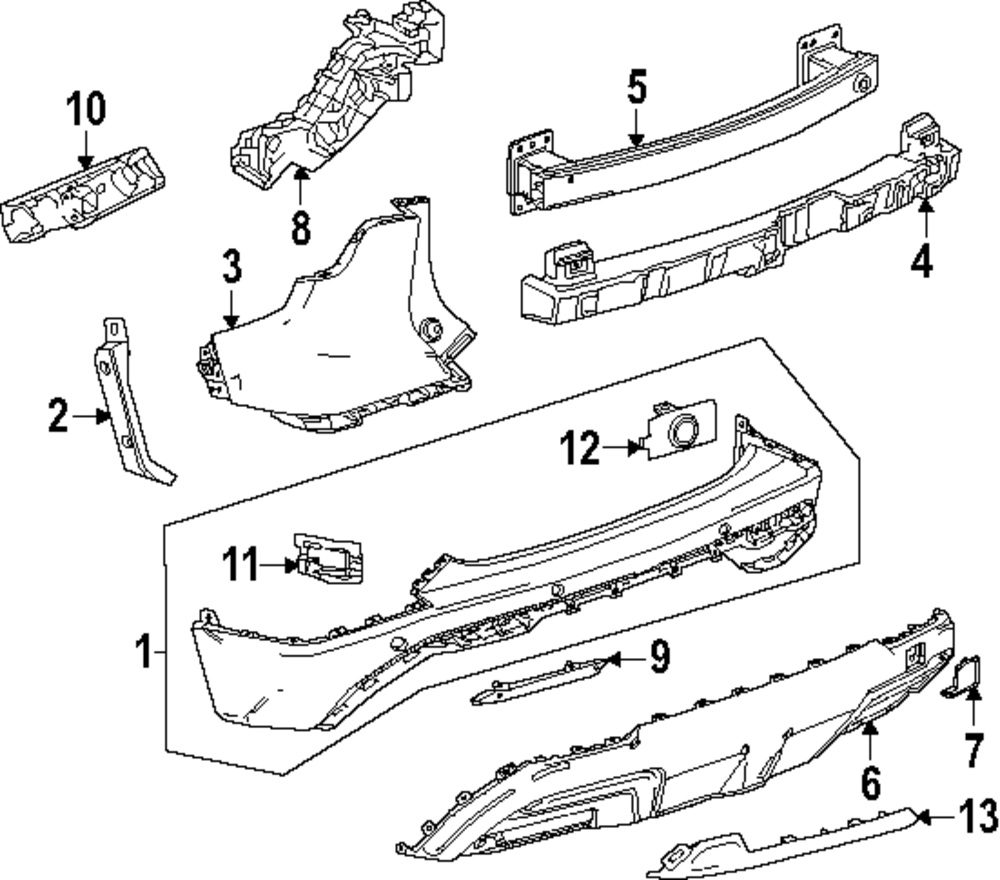 10
8
5
4
3
2
12
11
1
9
7
6
13