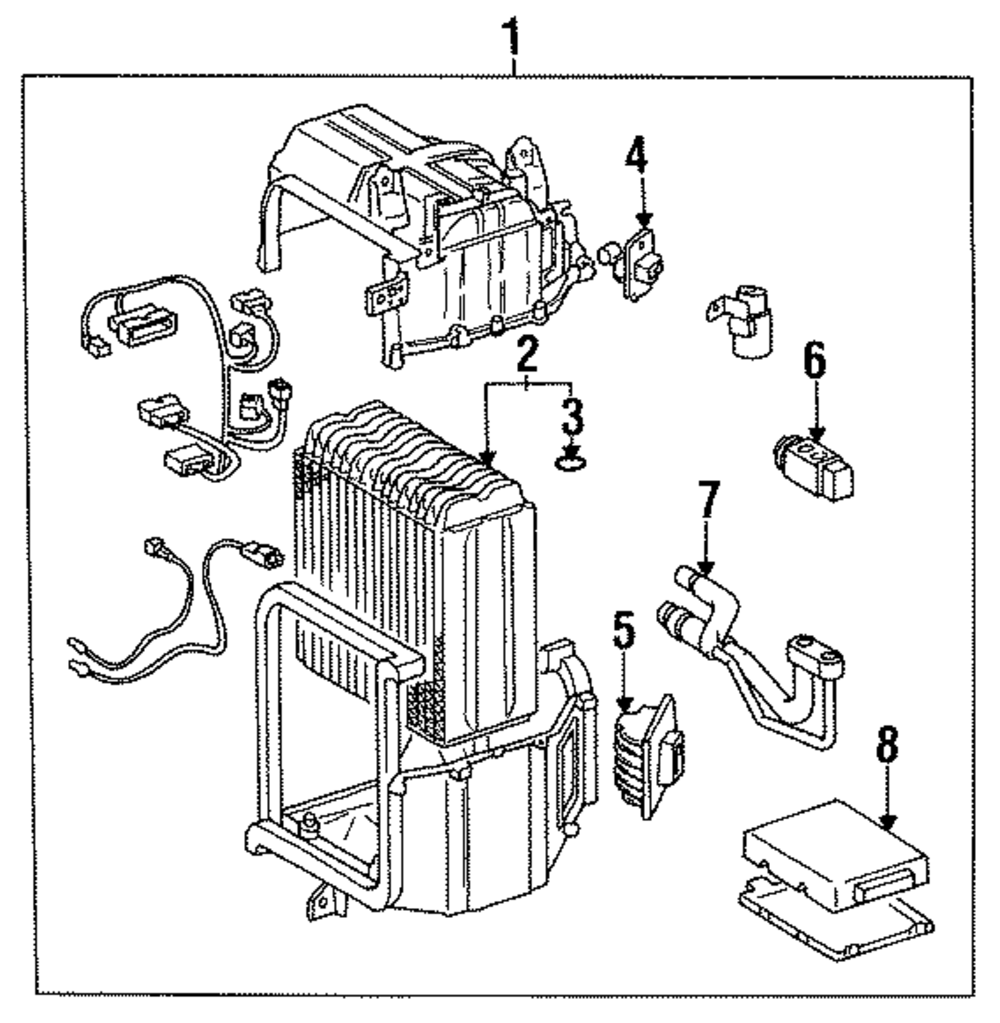 1
4
2
3
6
7
5
8