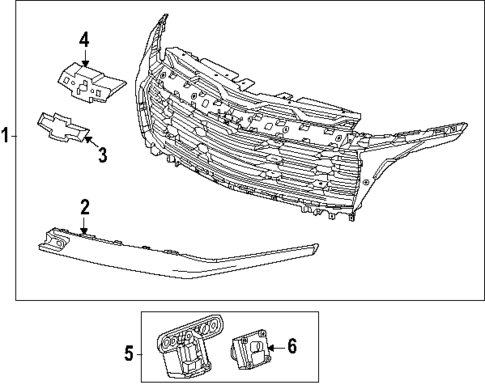 4
1
3
2
5
6