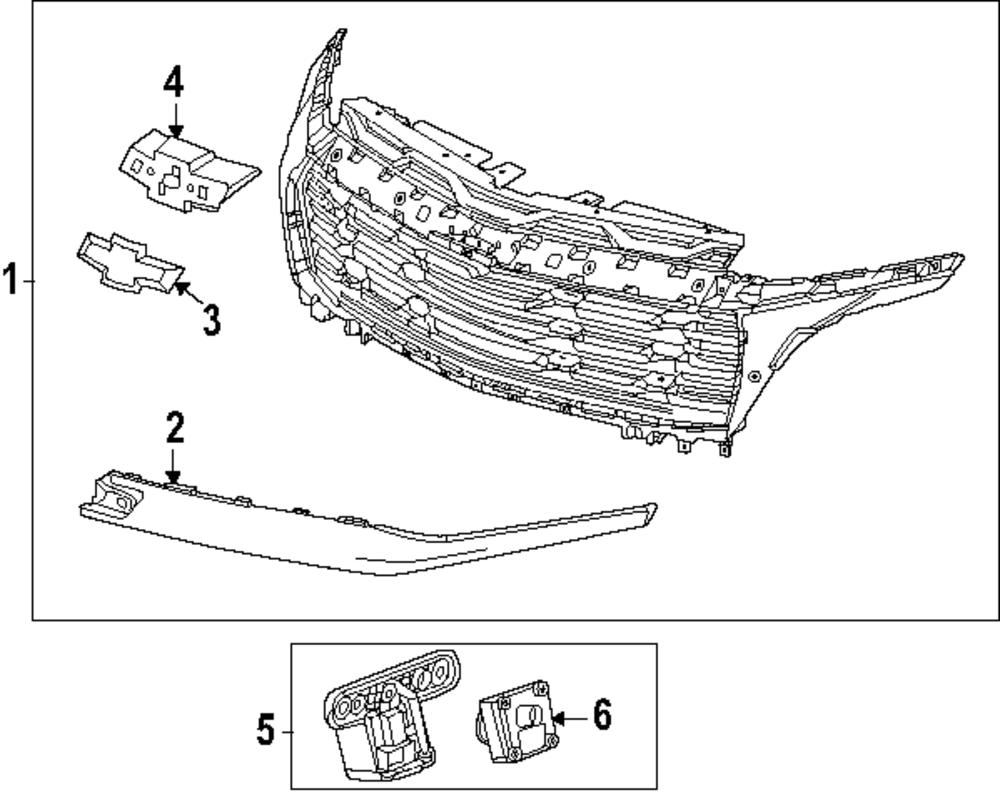 4
1
3
2
5
6