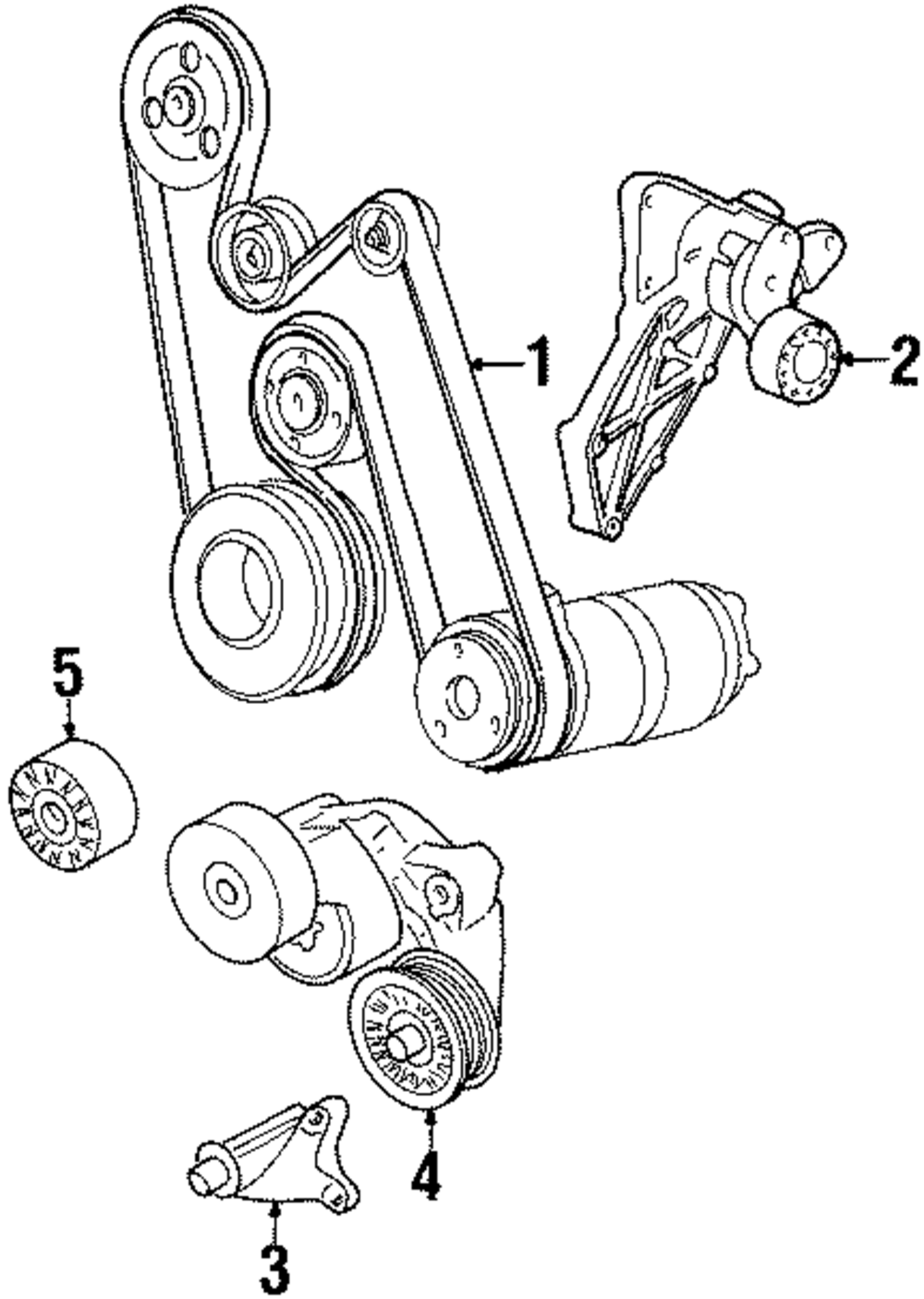 1
2
5
4
3