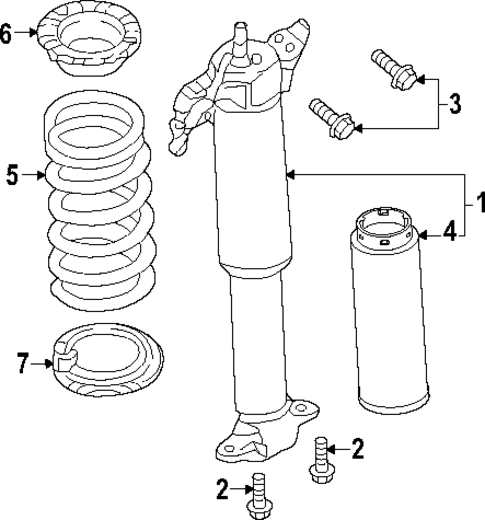 6
3
5
1
4
7
2
2