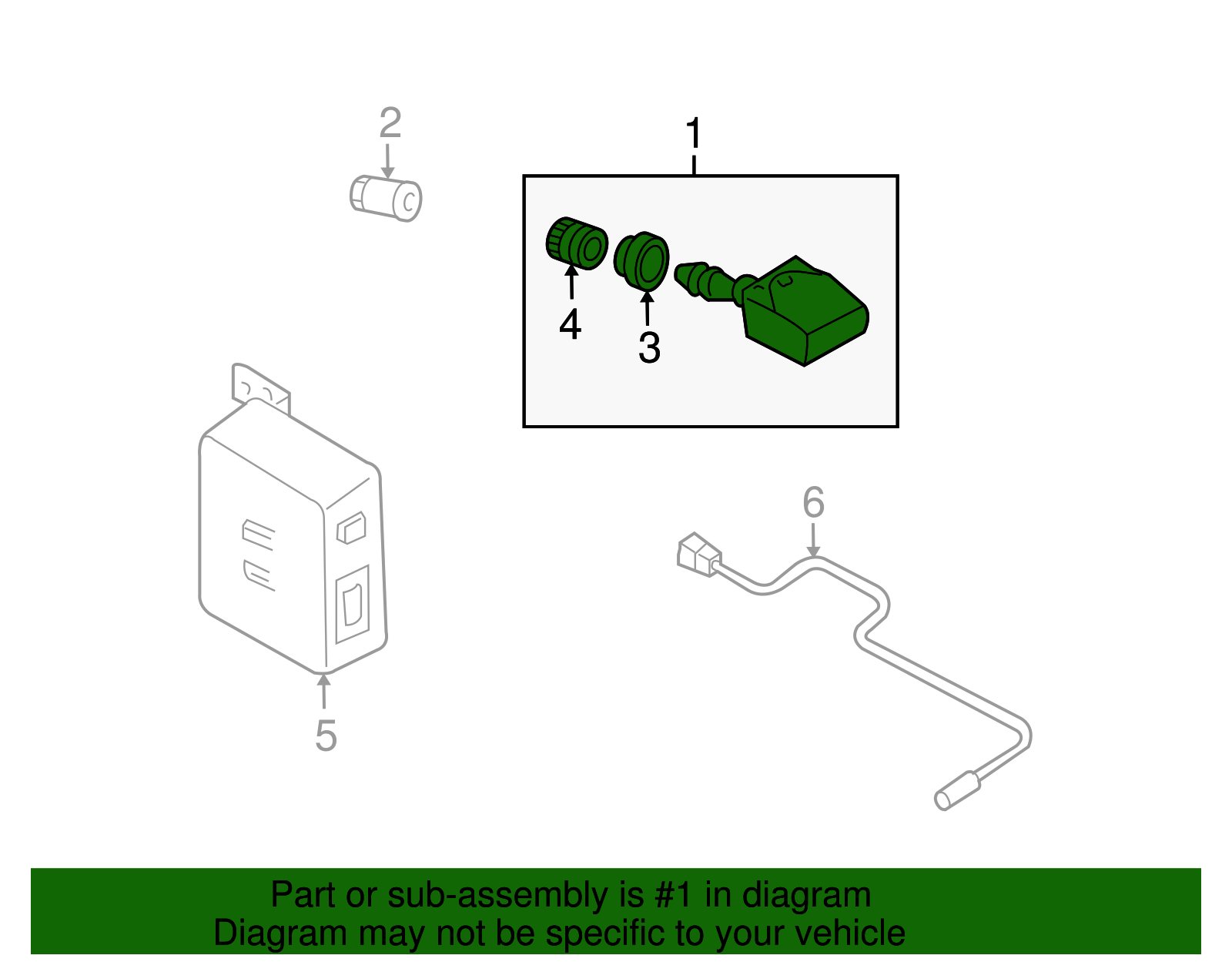 2

1

4

3

6

5

Part or sub-assembly is #1 in diagram
Diagram may not be specific to your vehicle