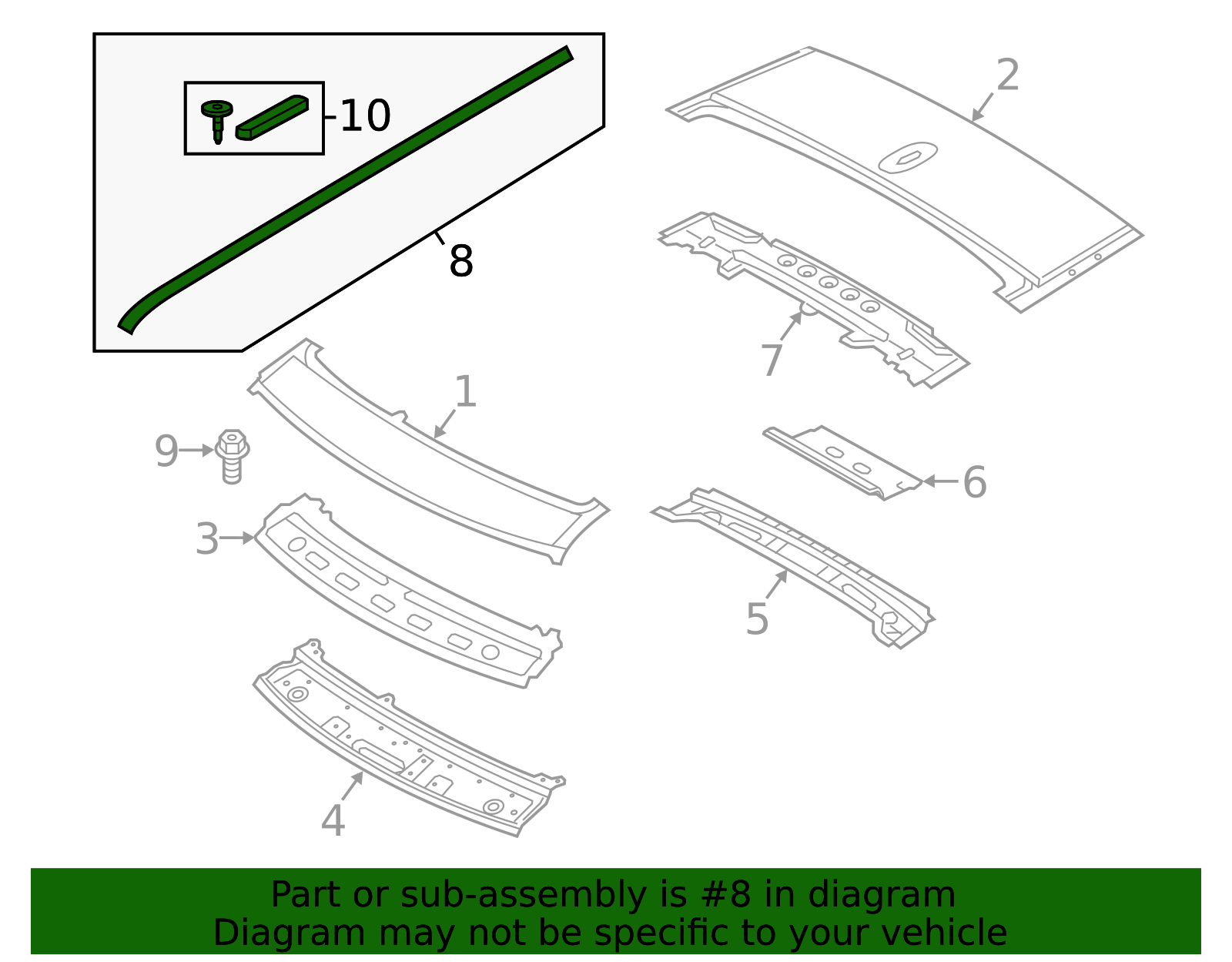 10
8
2
7
1
9
6
3
5
4

Part or sub-assembly is #8 in diagram
Diagram may not be specific to your vehicle