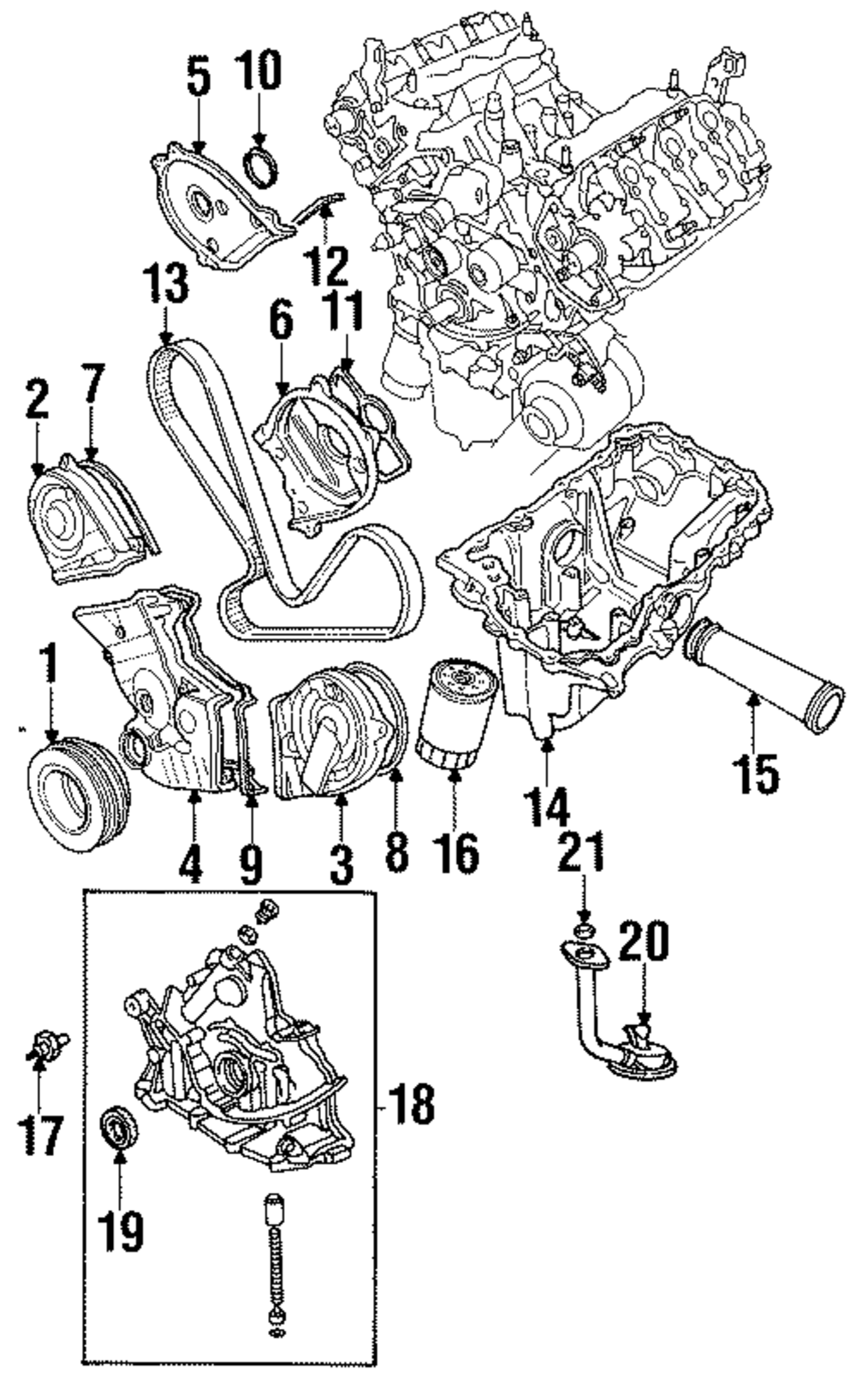 5
10
12
13
6
11
2
7
1
4
9
3
8
16
14
15
21
20
17
18
19