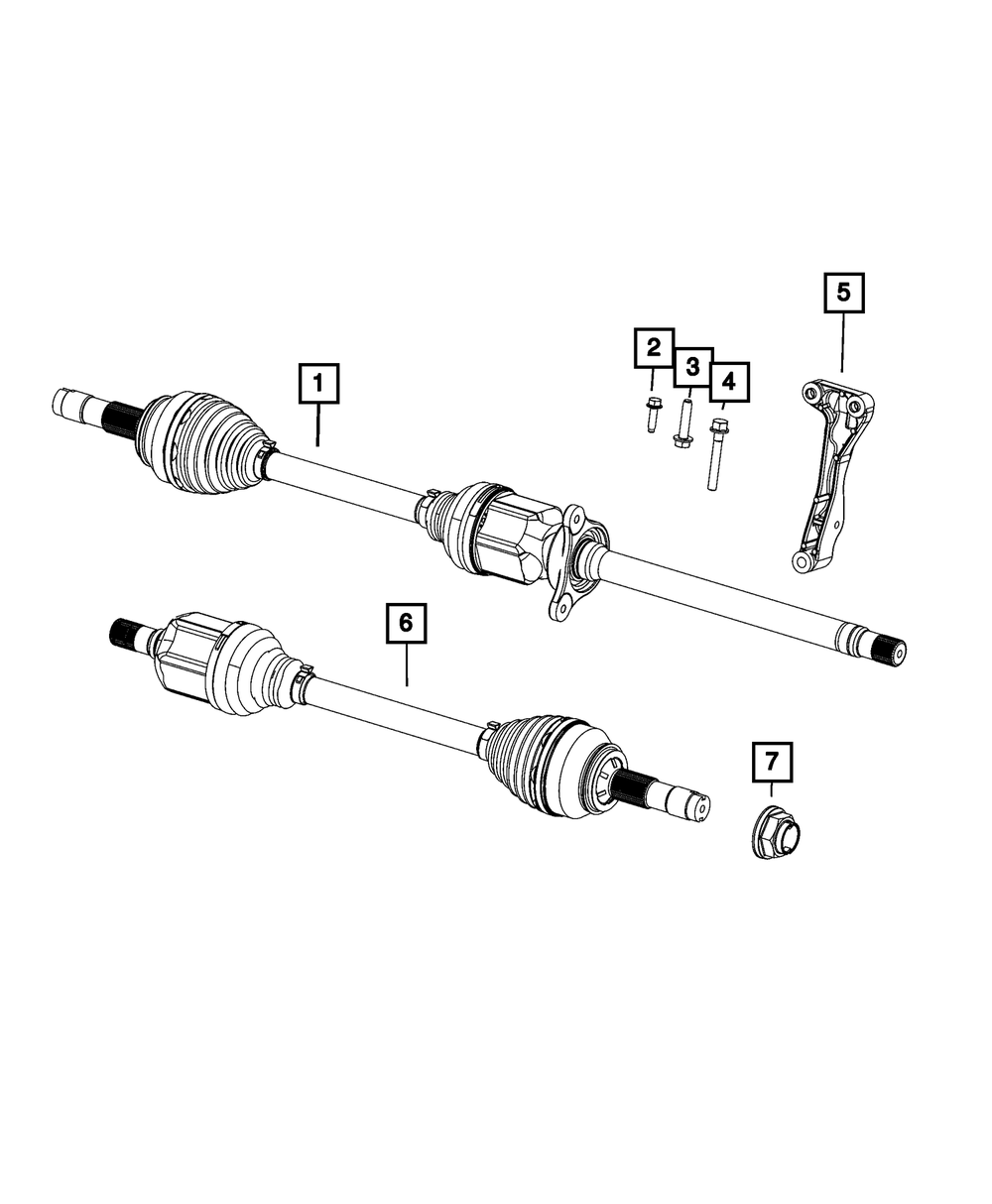 1
2
3
4
5
6
7