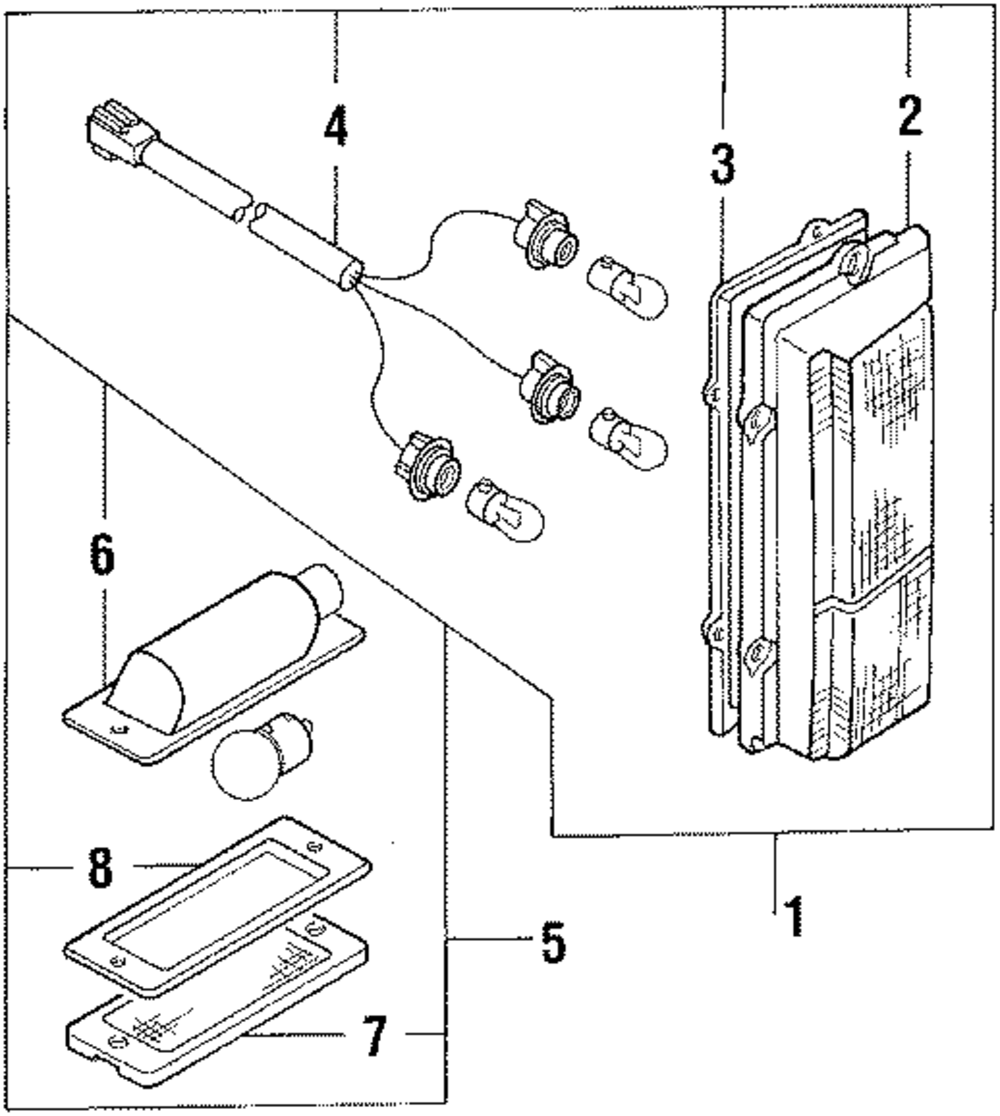 4
3
2
6
8
5
7
1