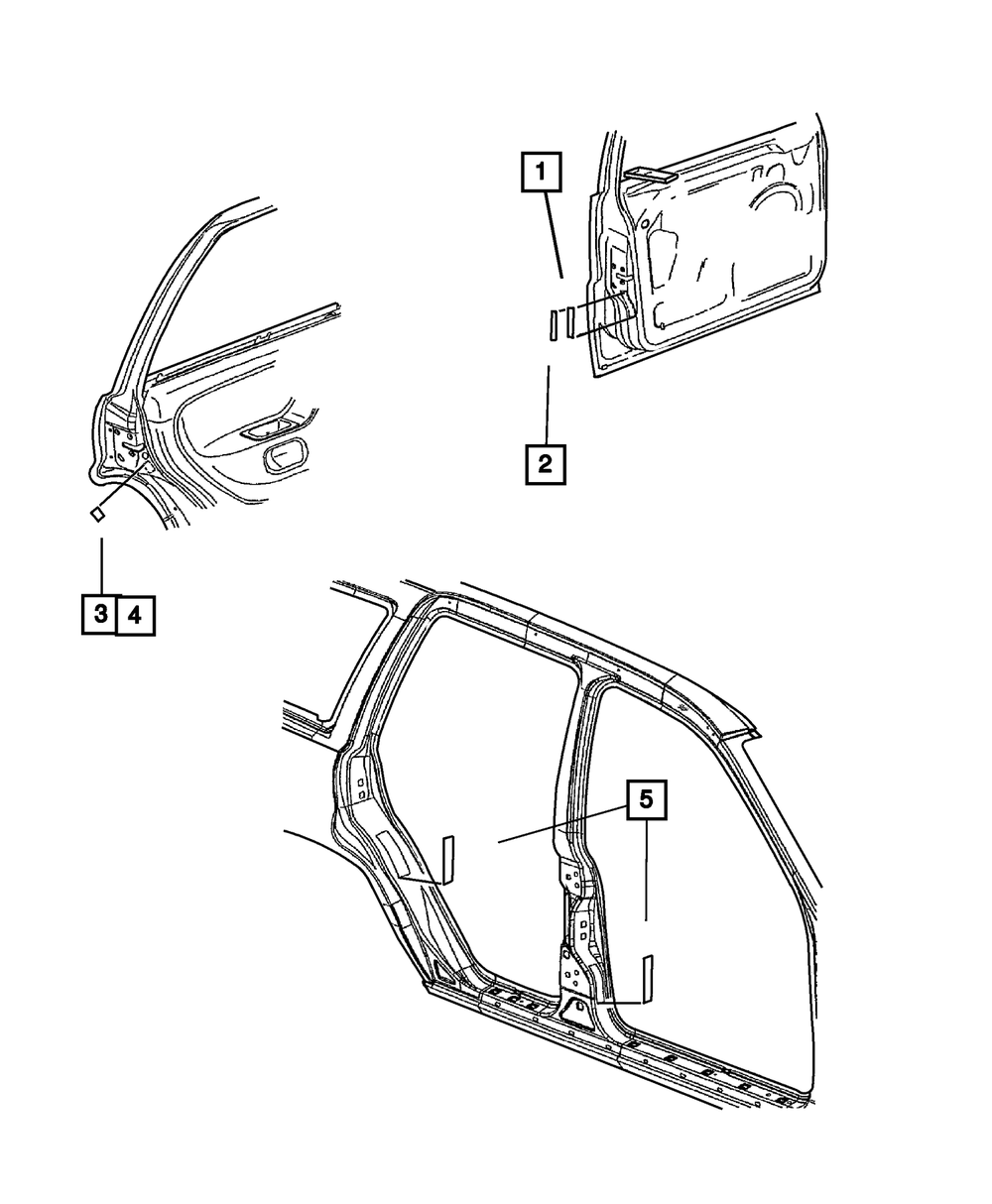 1
2
3 4
5