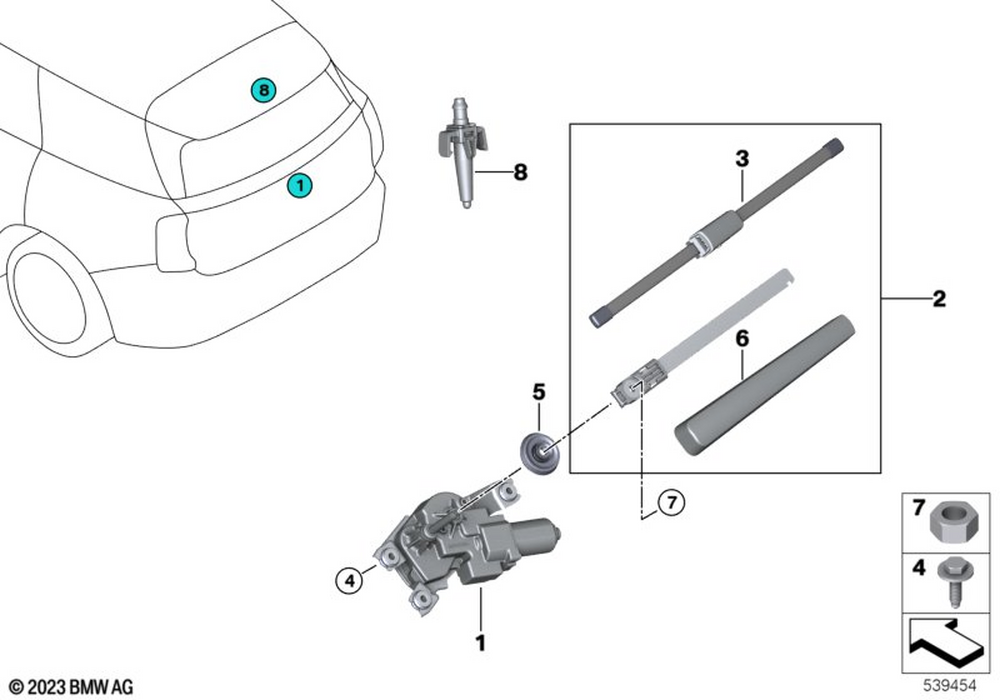 8
1
8
3
2
6
5
7
4
1
7
4
© 2023 BMW AG
539454