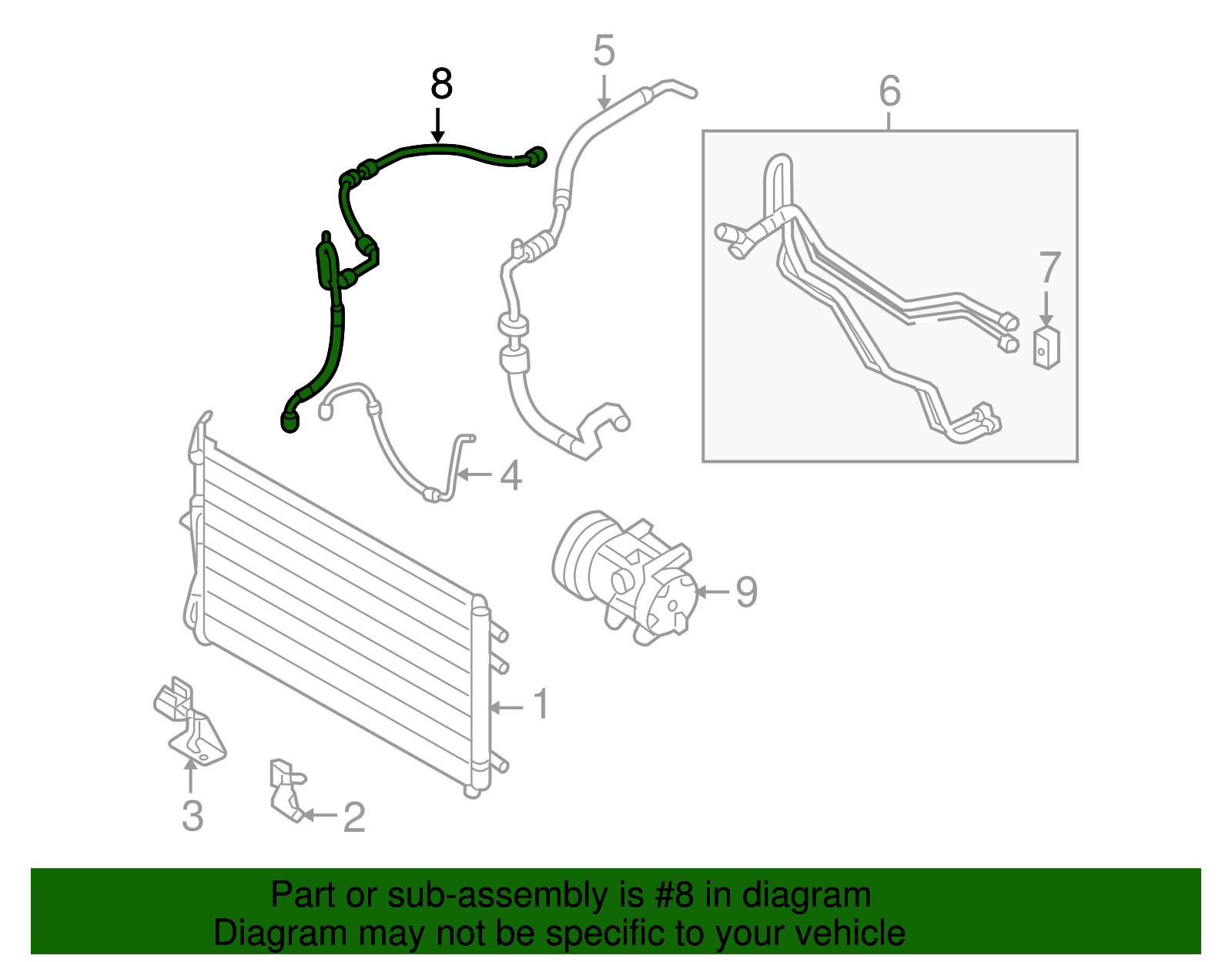 8
5
6
7
4
9
1
3
2

Part or sub-assembly is #8 in diagram
Diagram may not be specific to your vehicle