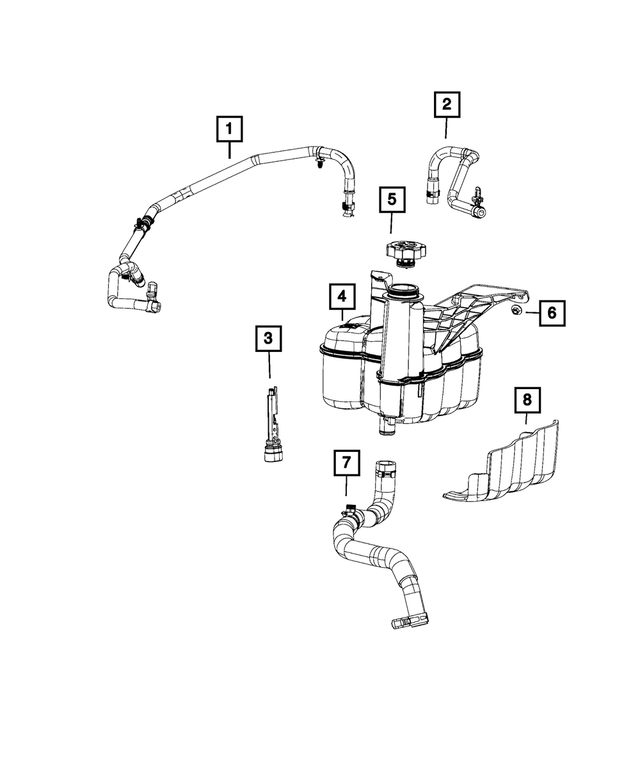 1
2
5
4
6
3
8
7