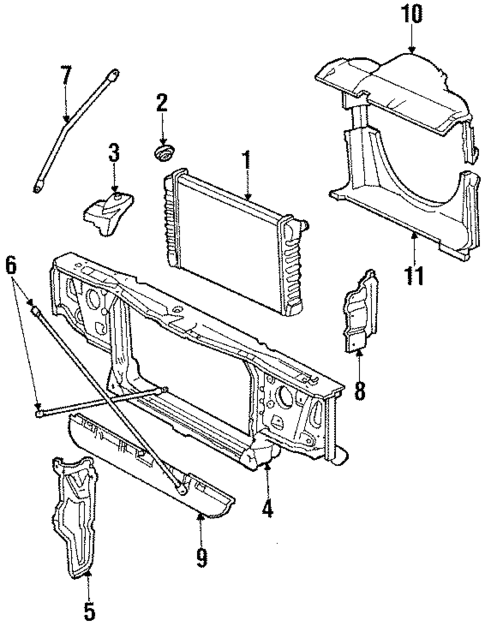 10
7
2
3
1
11
6
8
4
9
5