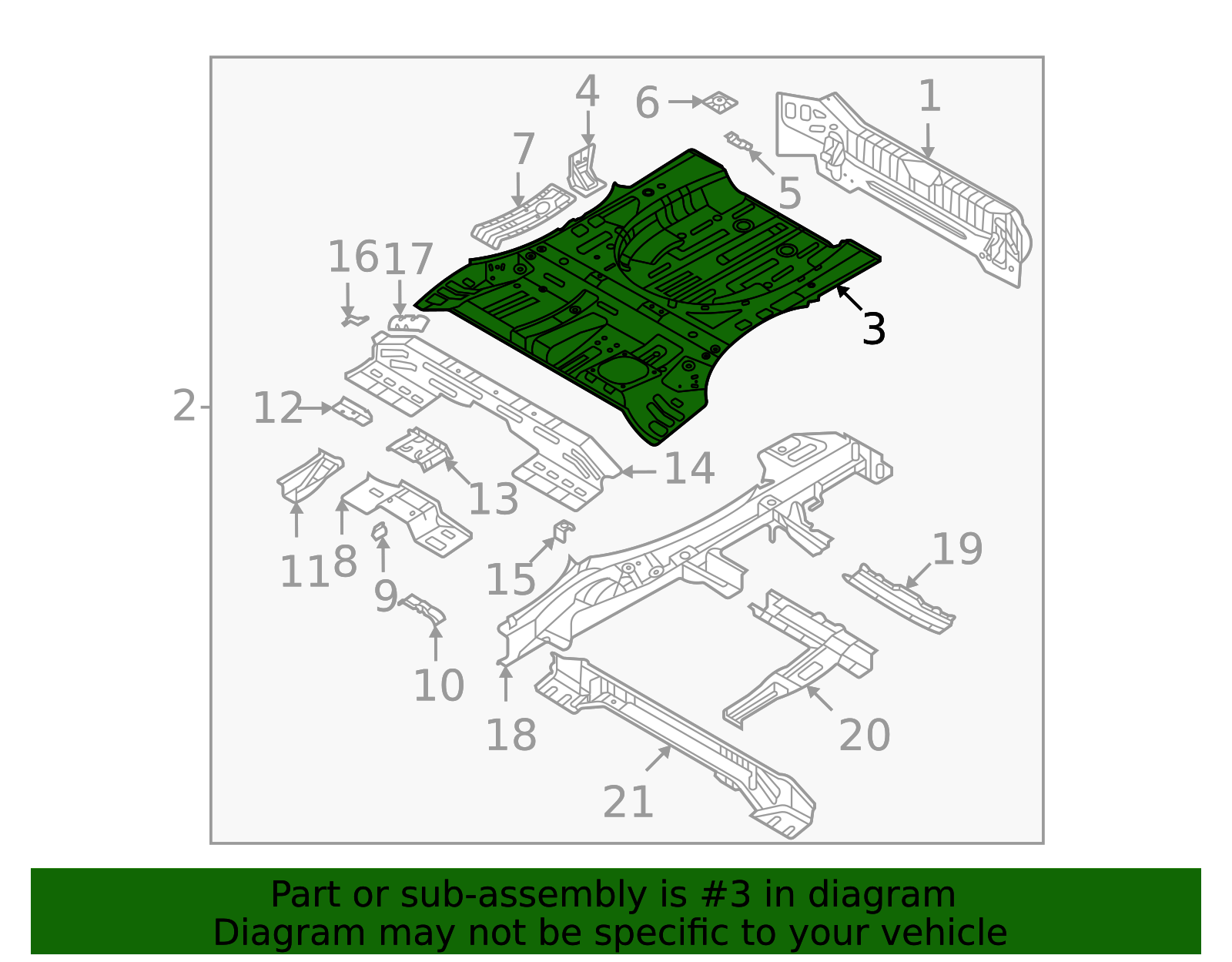 4
6
1
7
5
16
17
3
2
12
14
13
11
8
9
15
19
10
18
20
21

Part or sub-assembly is #3 in diagram
Diagram may not be specific to your vehicle