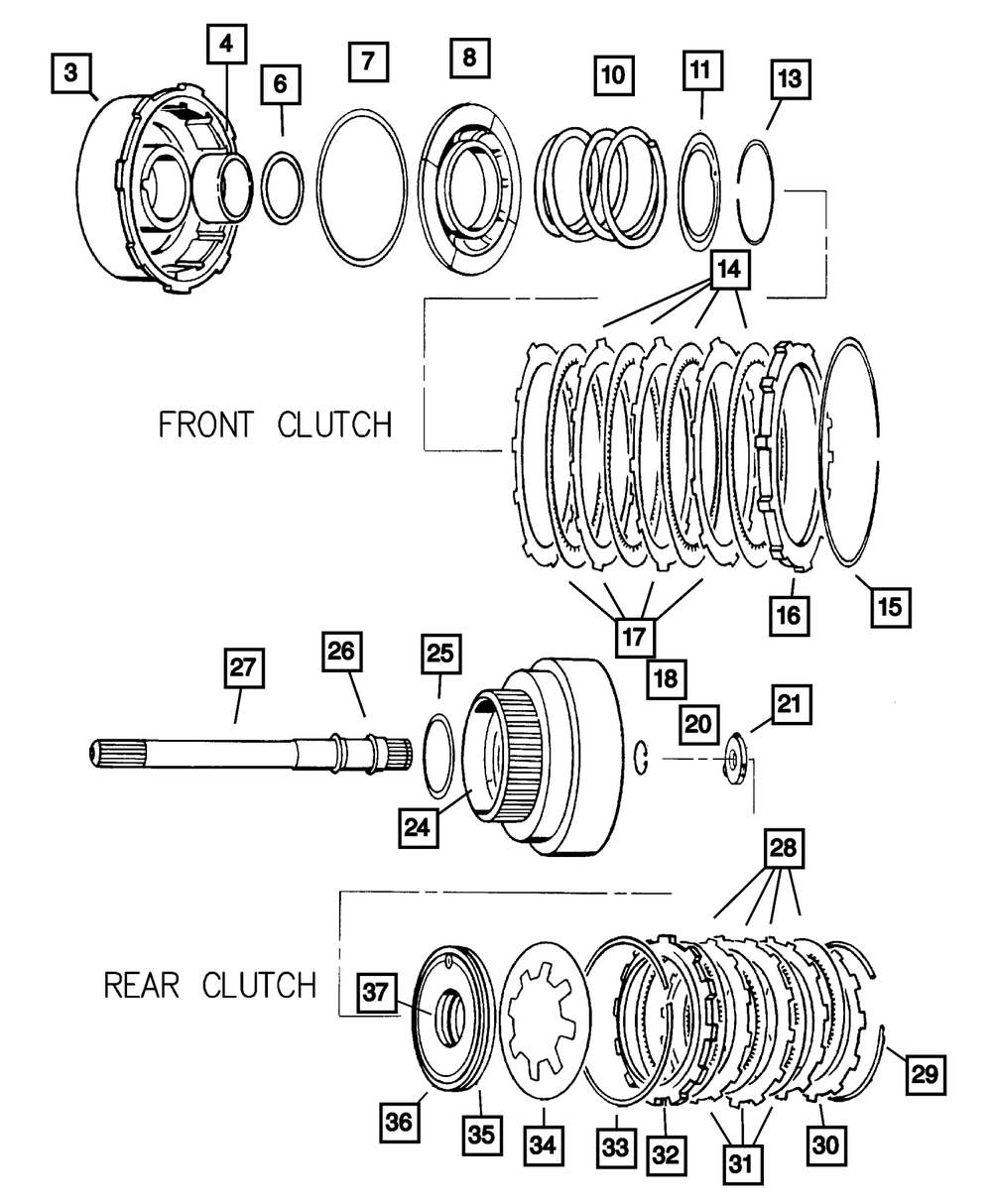 3
4
6
7
8
10
11
13
14
FRONT CLUTCH
17
18
16
15
27
26
25
24
20
21
28
REAR CLUTCH
37
36
35
34
33
32
31
30
29