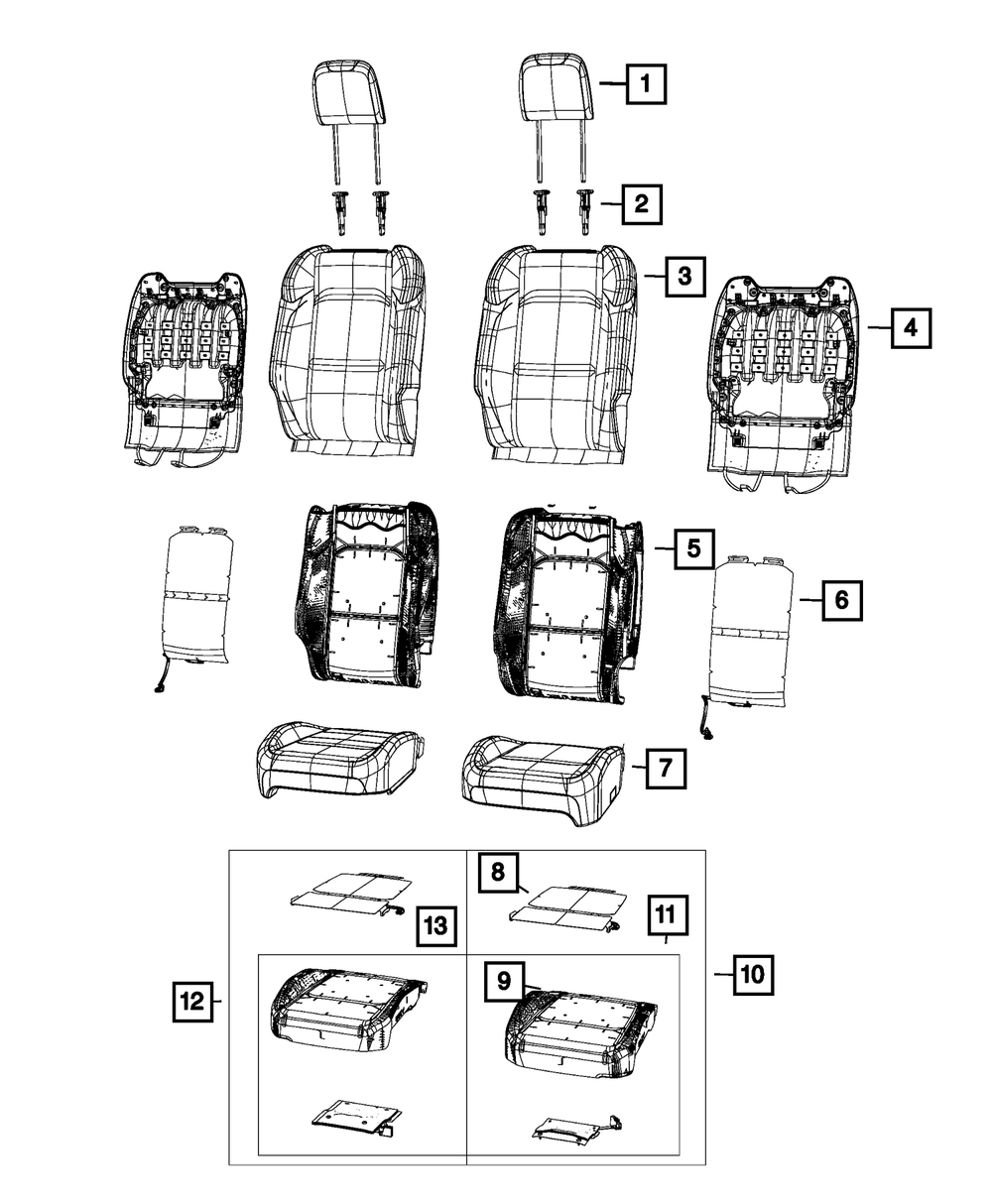 1
2
3
4
5
6
7
8
13
11
12
9
10