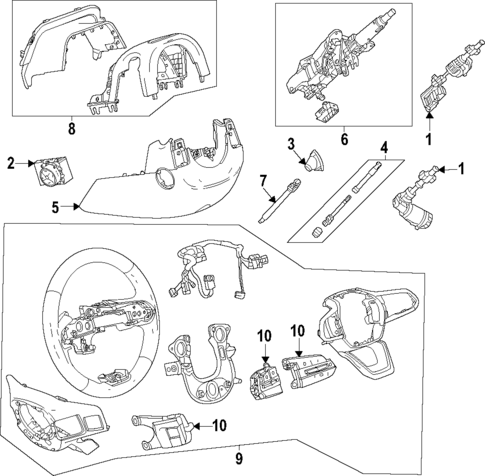 8
6
1
2
3
4
1
7
5
10
10
10
9