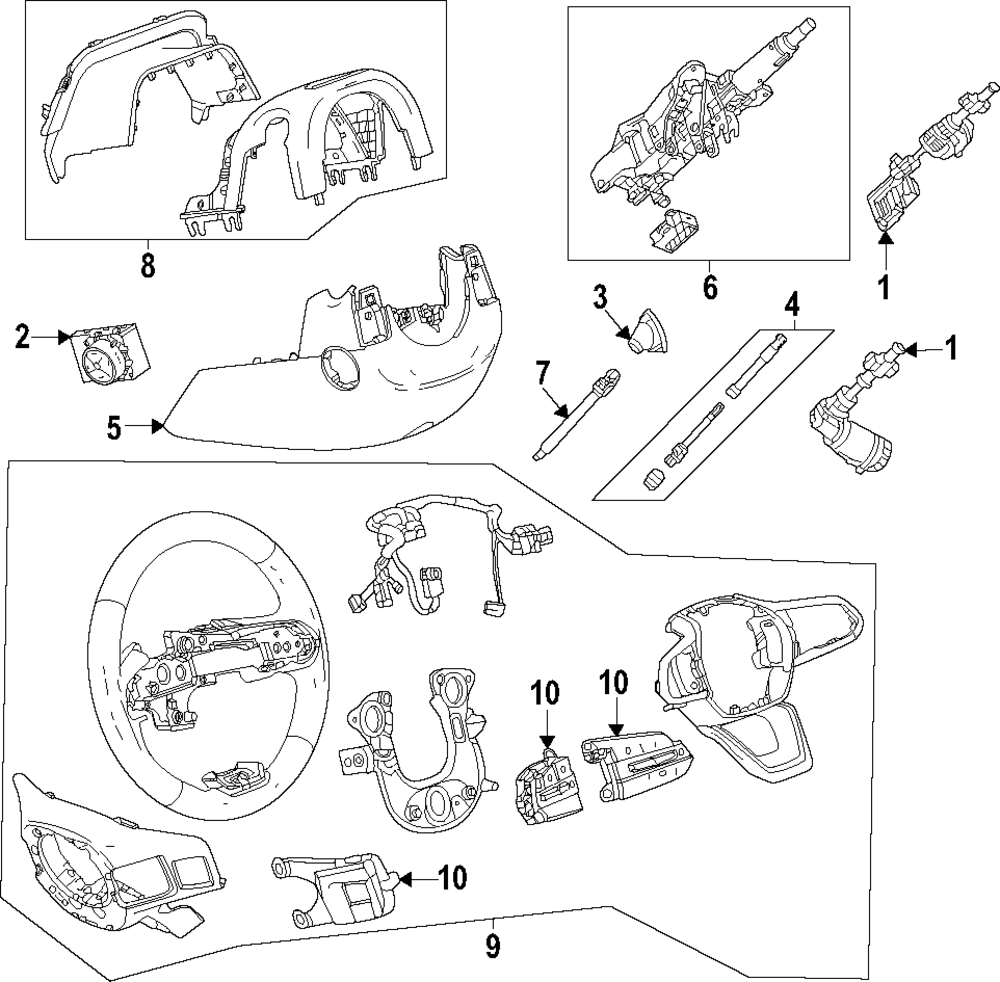 8
6
1
2
3
4
1
7
5
10
10
10
9