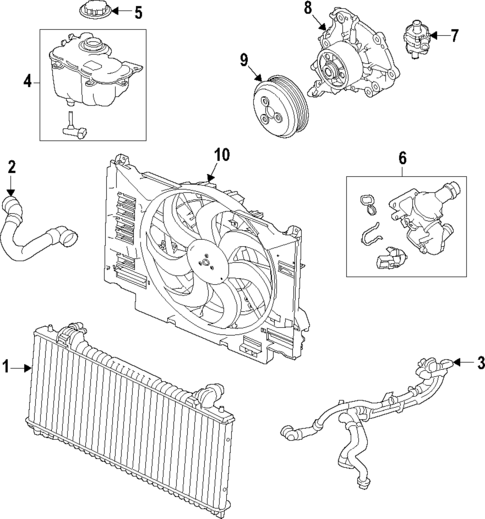 5
8
7
4
9
2
10
6
1
3