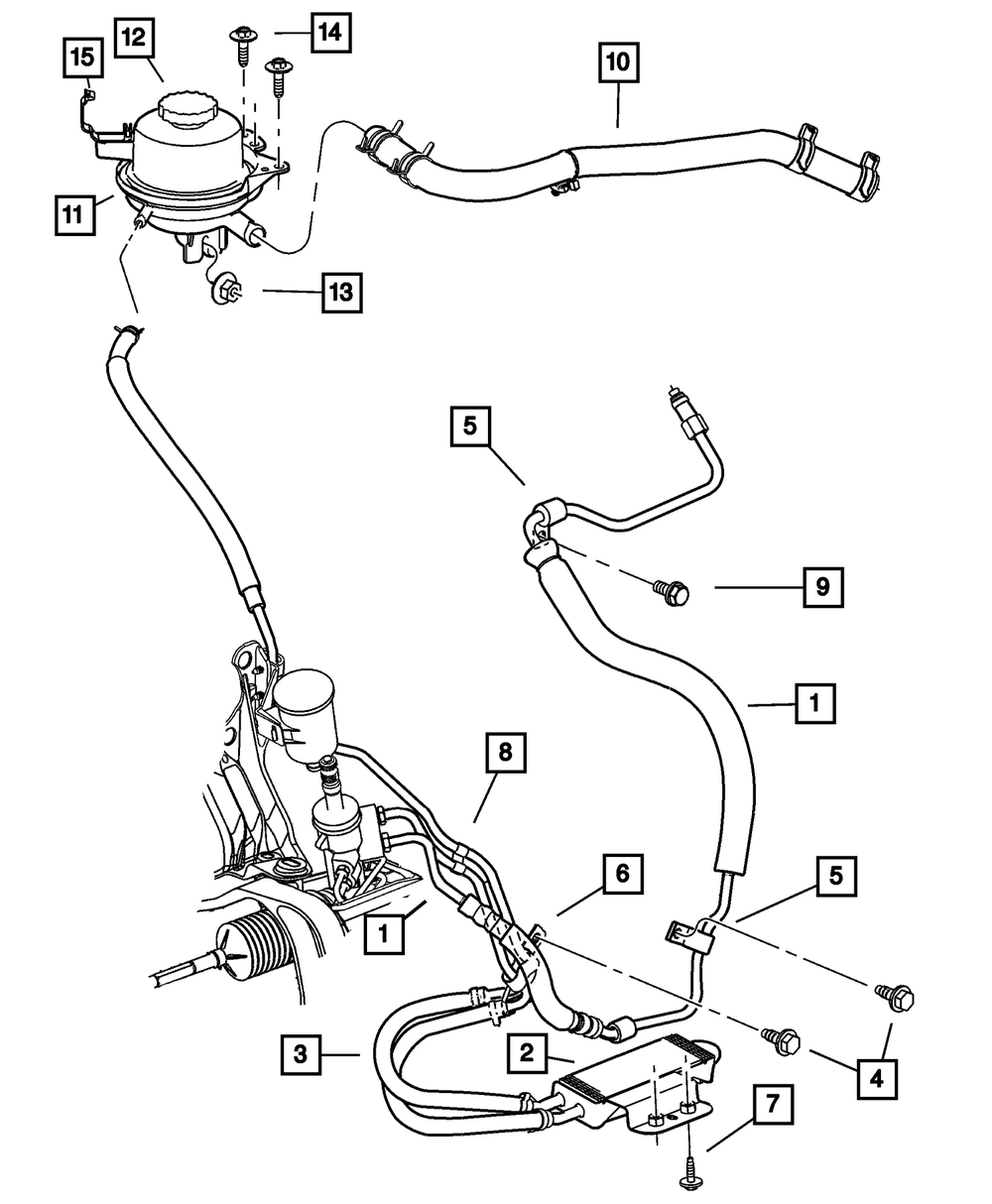 15
12
14
10
11
13
5
9
1
8
6
5
1
3
2
4
7