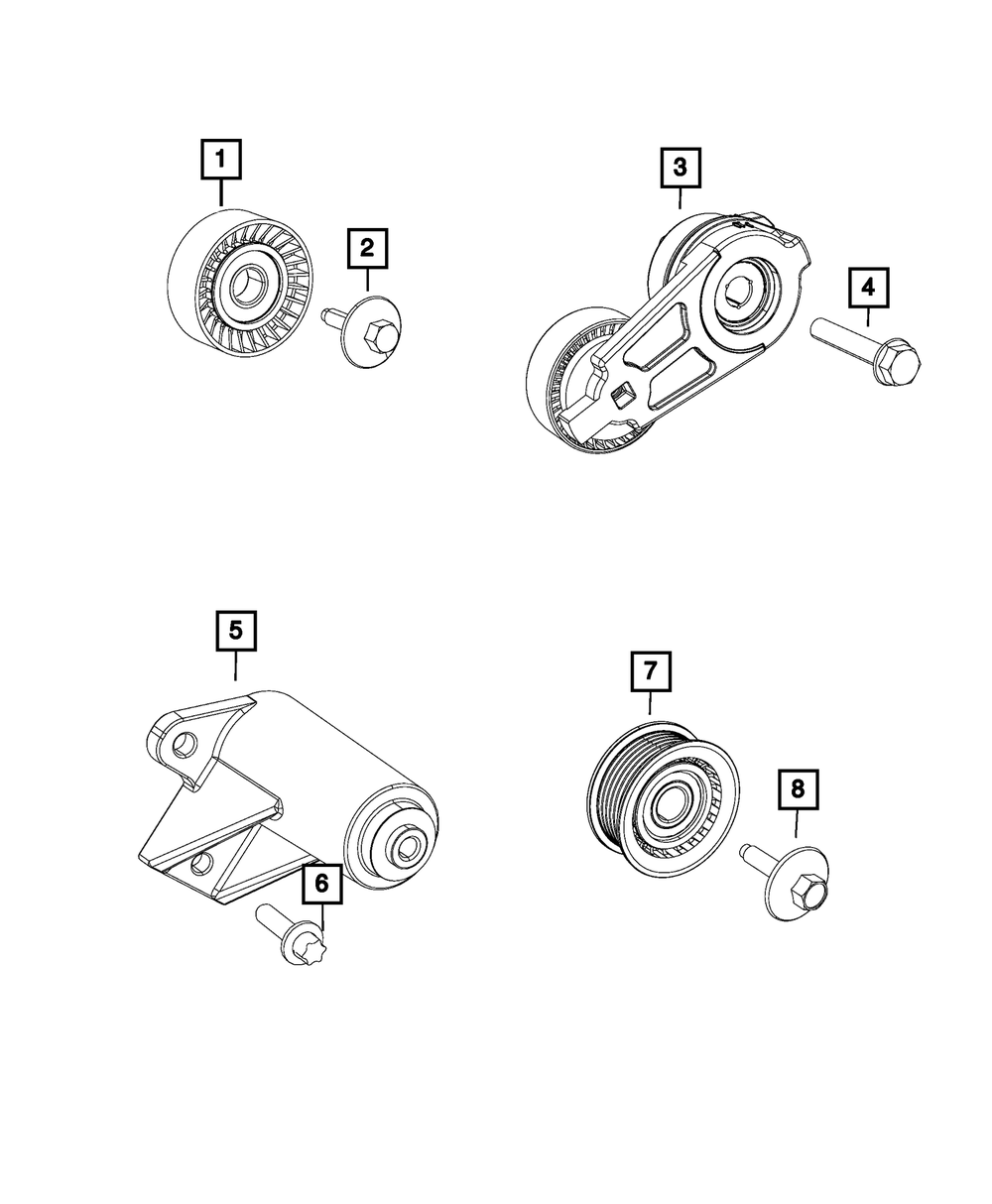 1
2
3
4
5
6
7
8