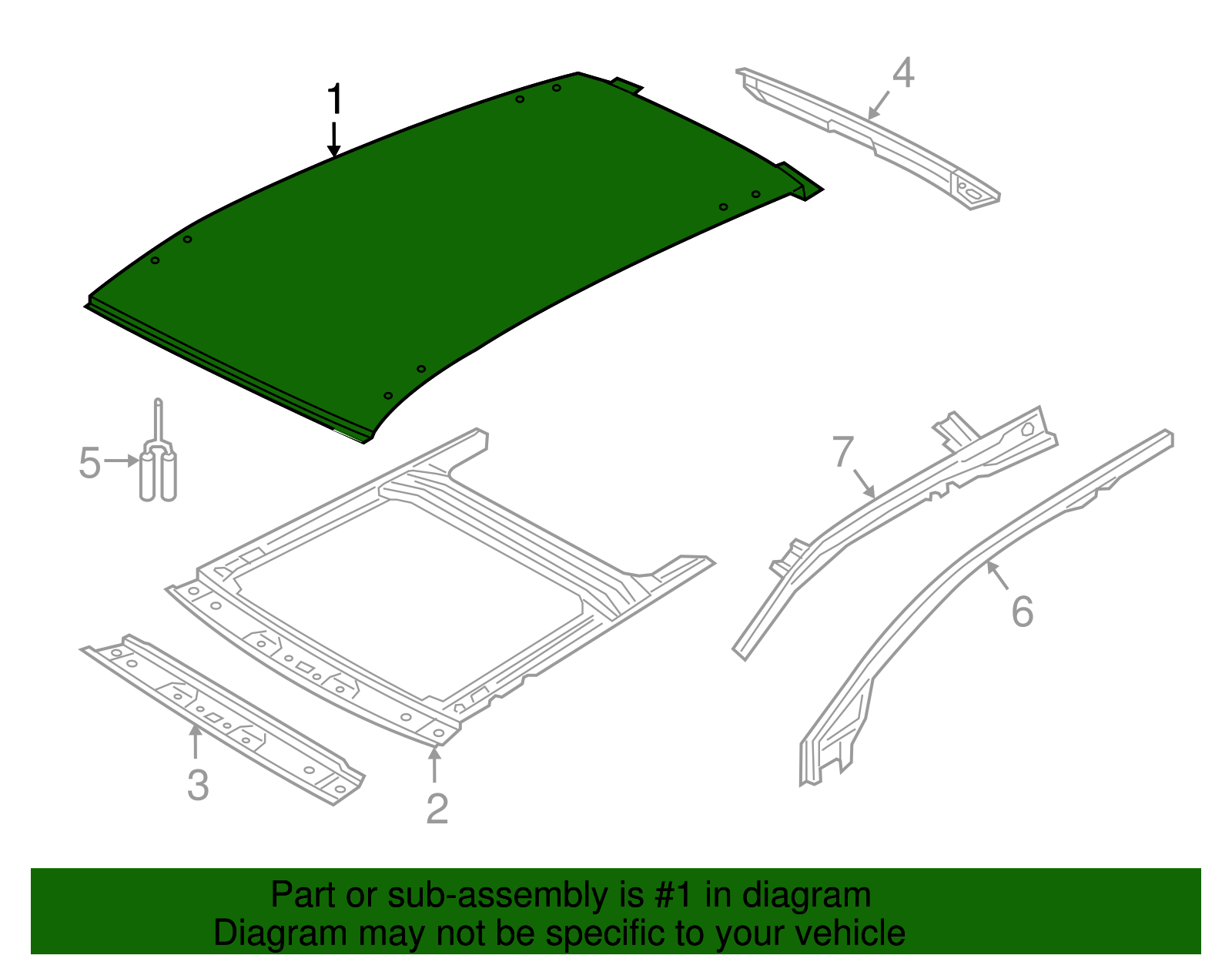 1
4
5
7
6
3
2

Part or sub-assembly is #1 in diagram
Diagram may not be specific to your vehicle