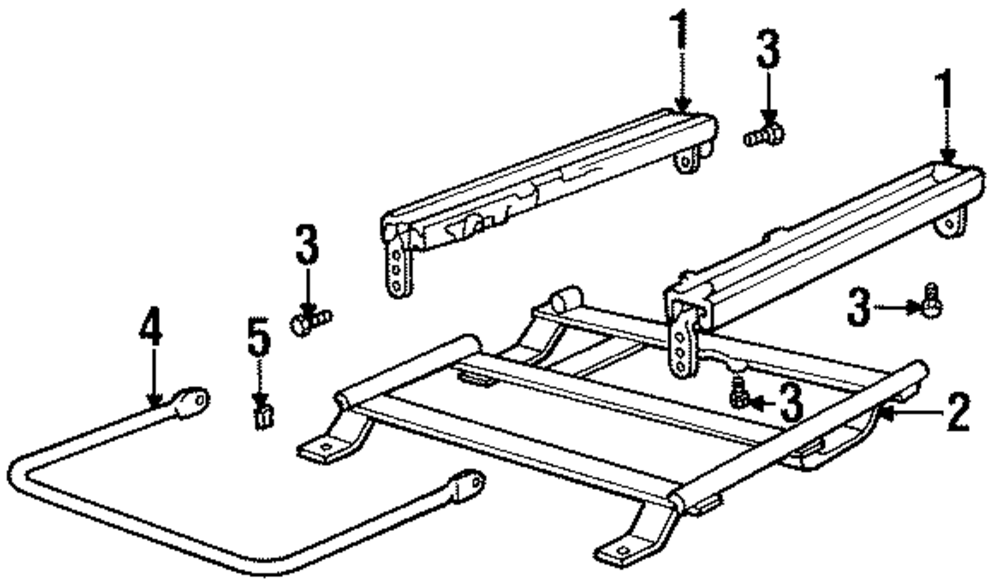 1
3
1
3
3
4
5
3
2