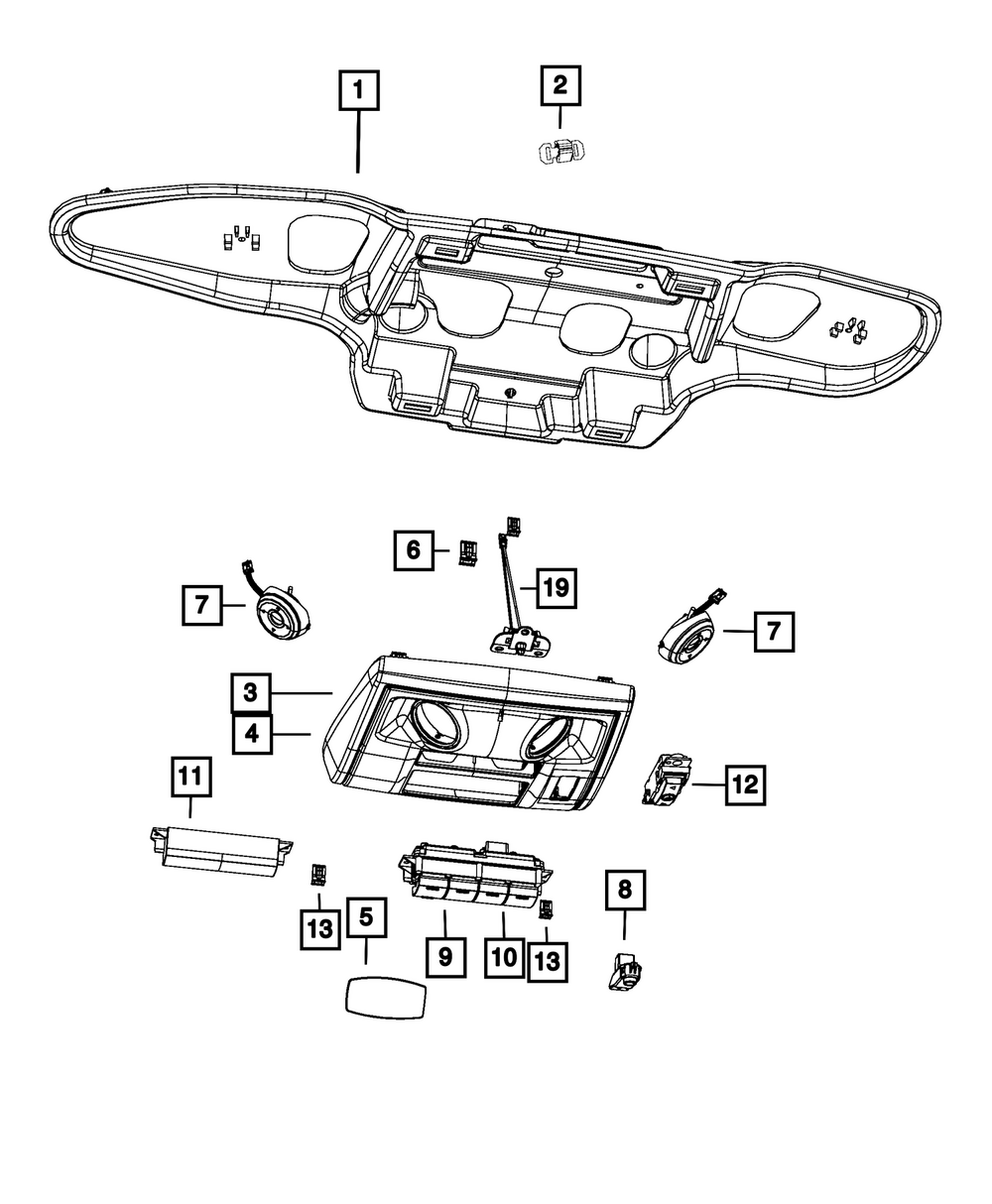 1
2
6
19
7
7
3
4
11
12
13
5
9
10
13
8