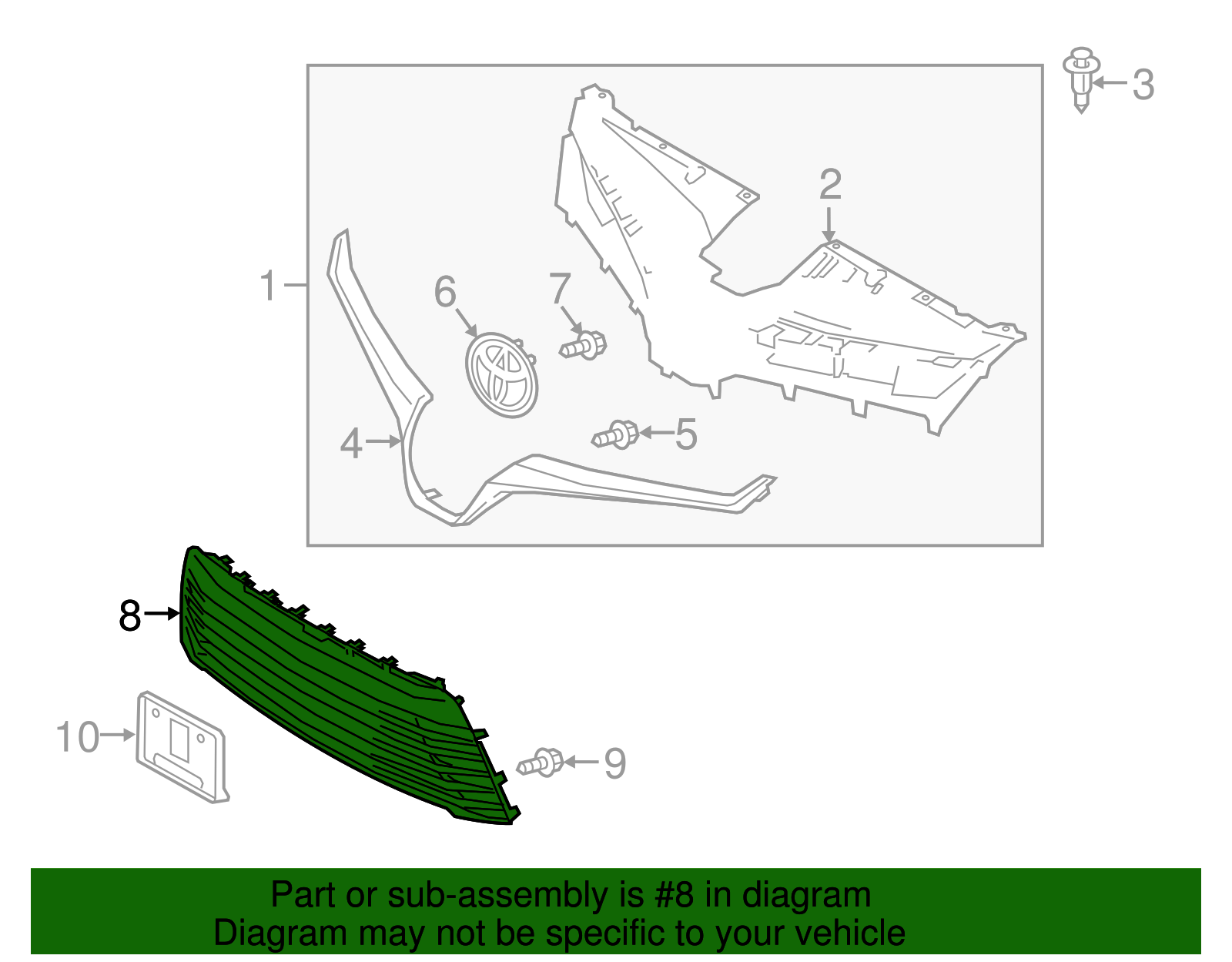 3
2
1
6
7
4
5
8
10
9
Part or sub-assembly is #8 in diagram
Diagram may not be specific to your vehicle