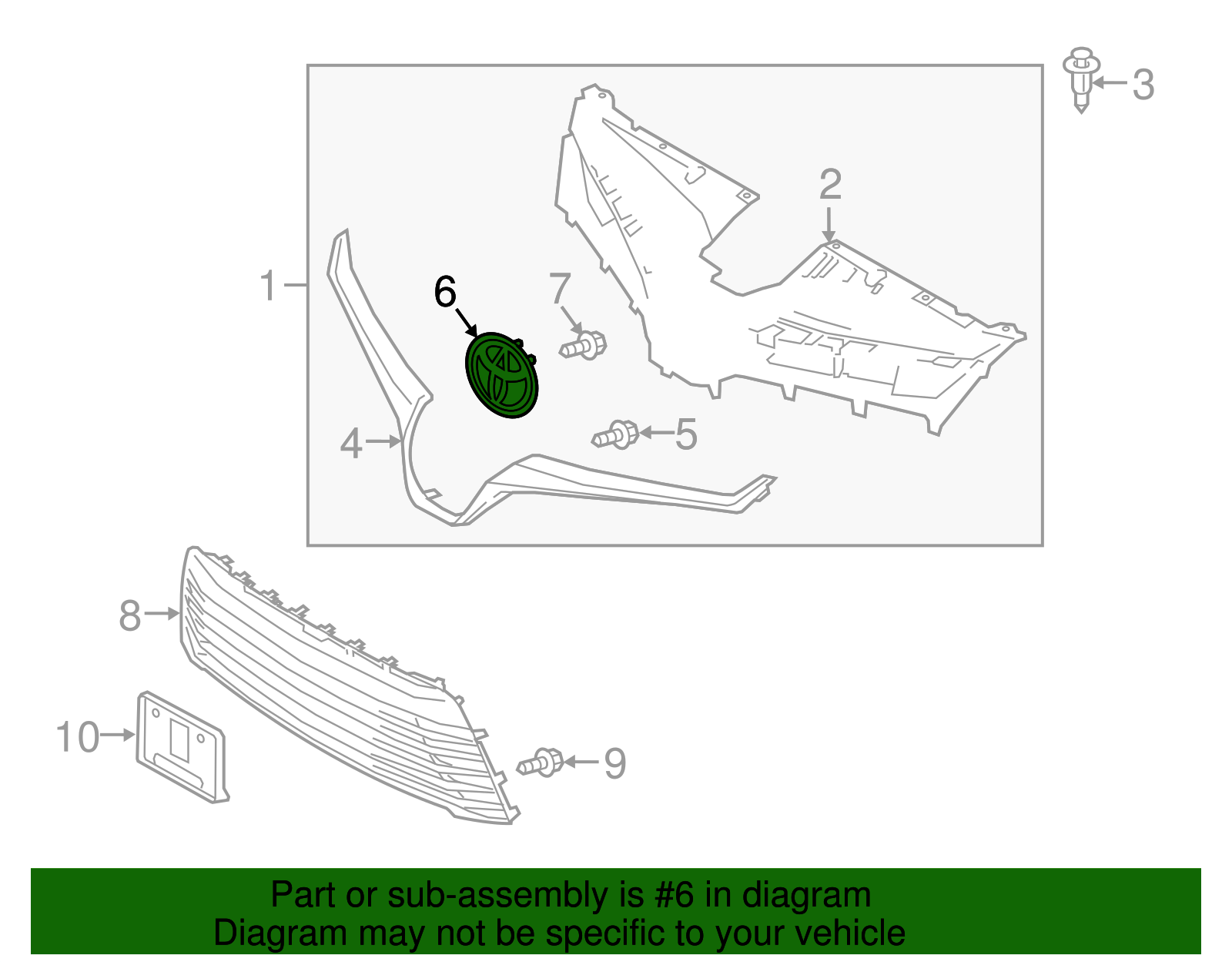 3
2
1
6
7
4
5
8
10
9

Part or sub-assembly is #6 in diagram
Diagram may not be specific to your vehicle