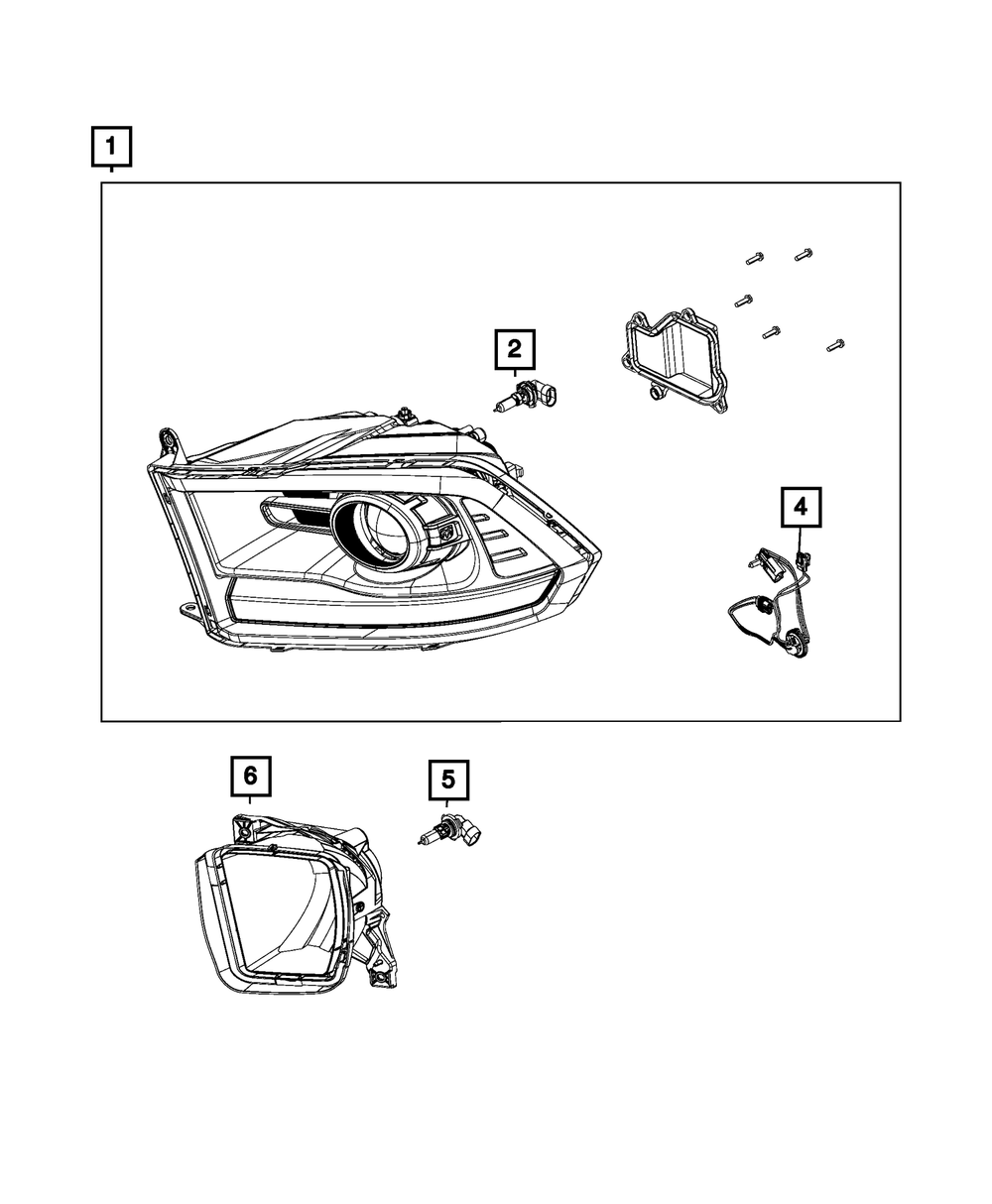 1

2

4

6

5