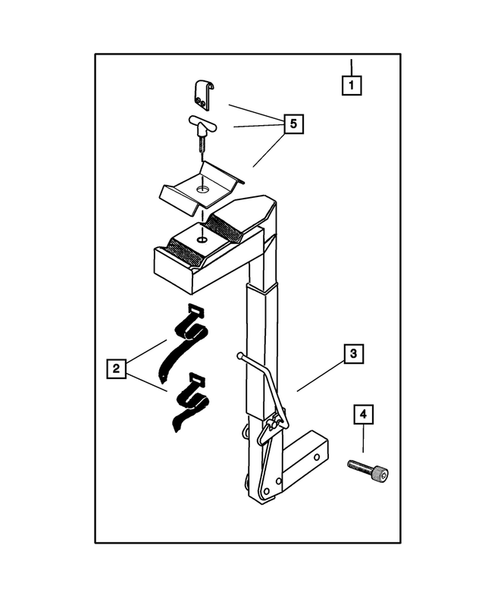 1
5
2
3
4