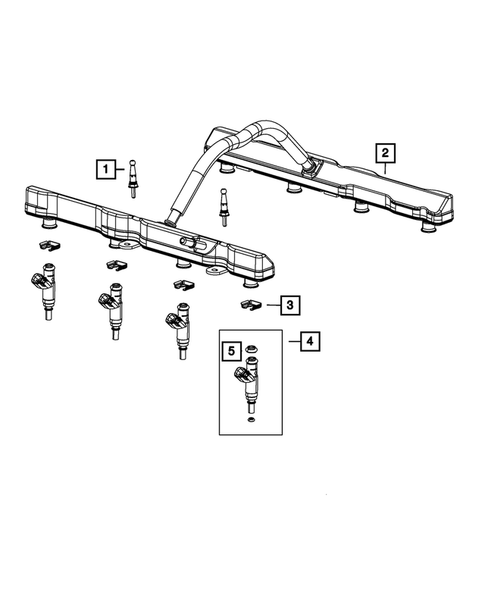 1
2
3
4
5