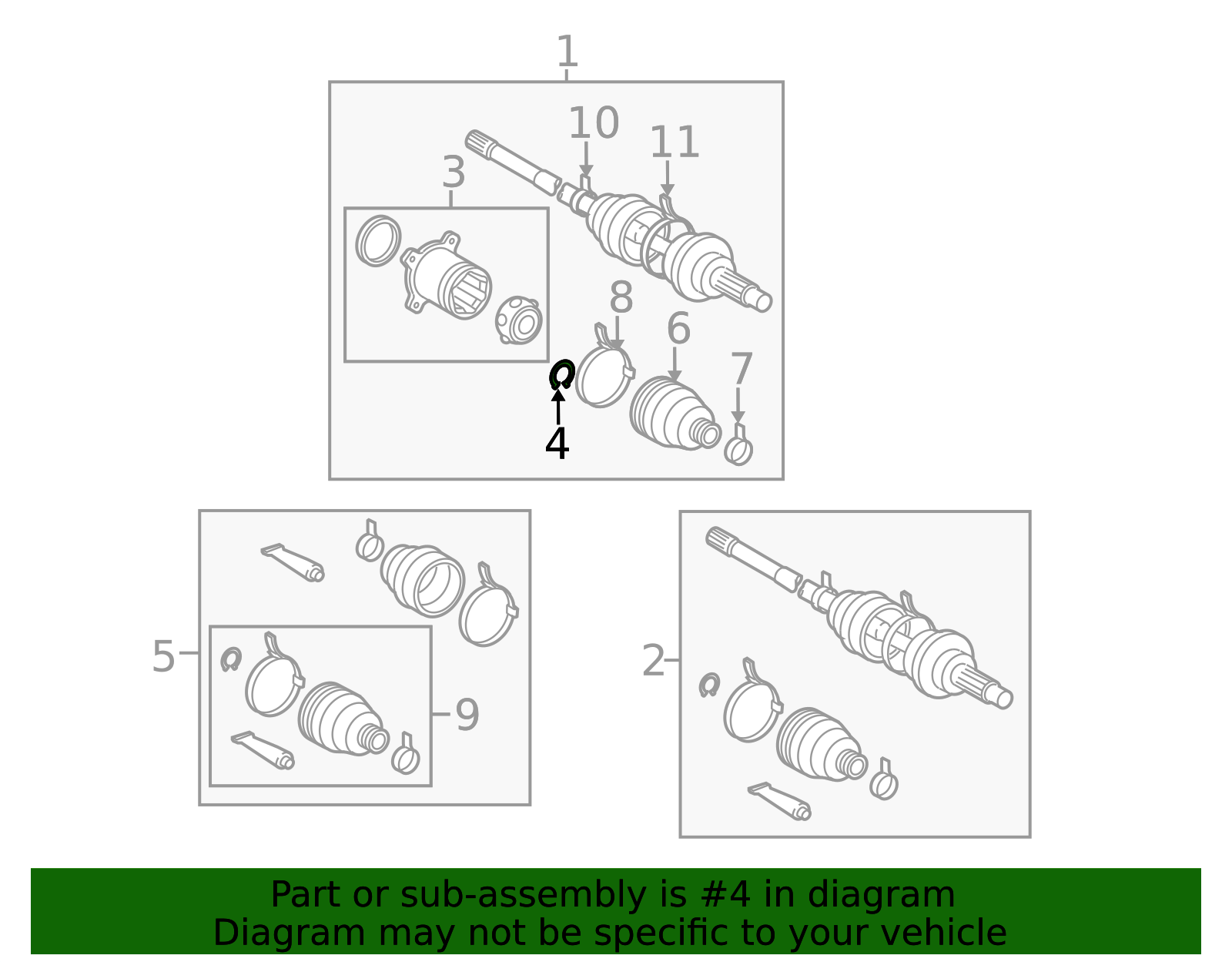 1
10
11
3
8
6
7
4
5
9
2

Part or sub-assembly is #4 in diagram
Diagram may not be specific to your vehicle