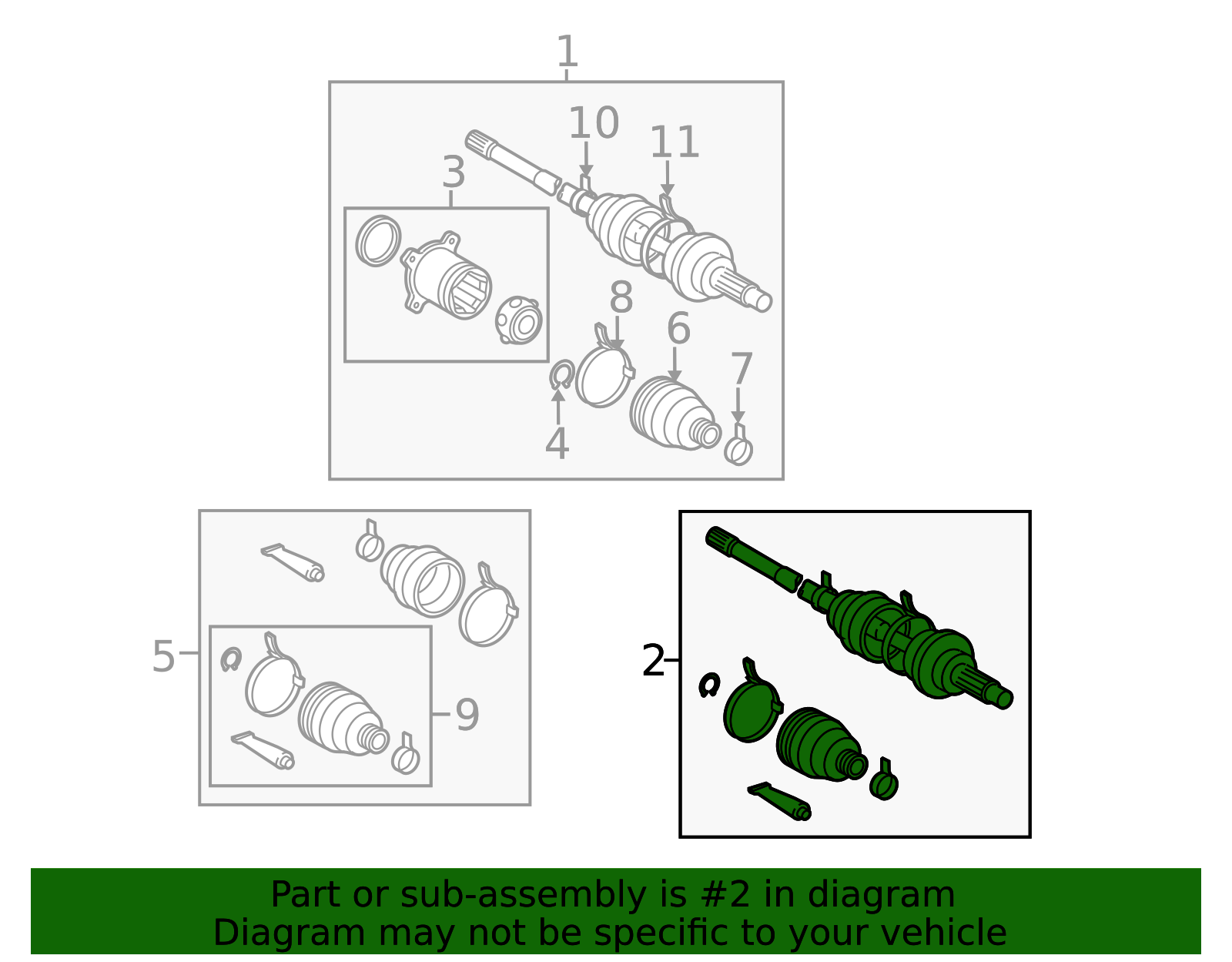 1
10
11
3
8
6
7
4
5
9
2

Part or sub-assembly is #2 in diagram
Diagram may not be specific to your vehicle