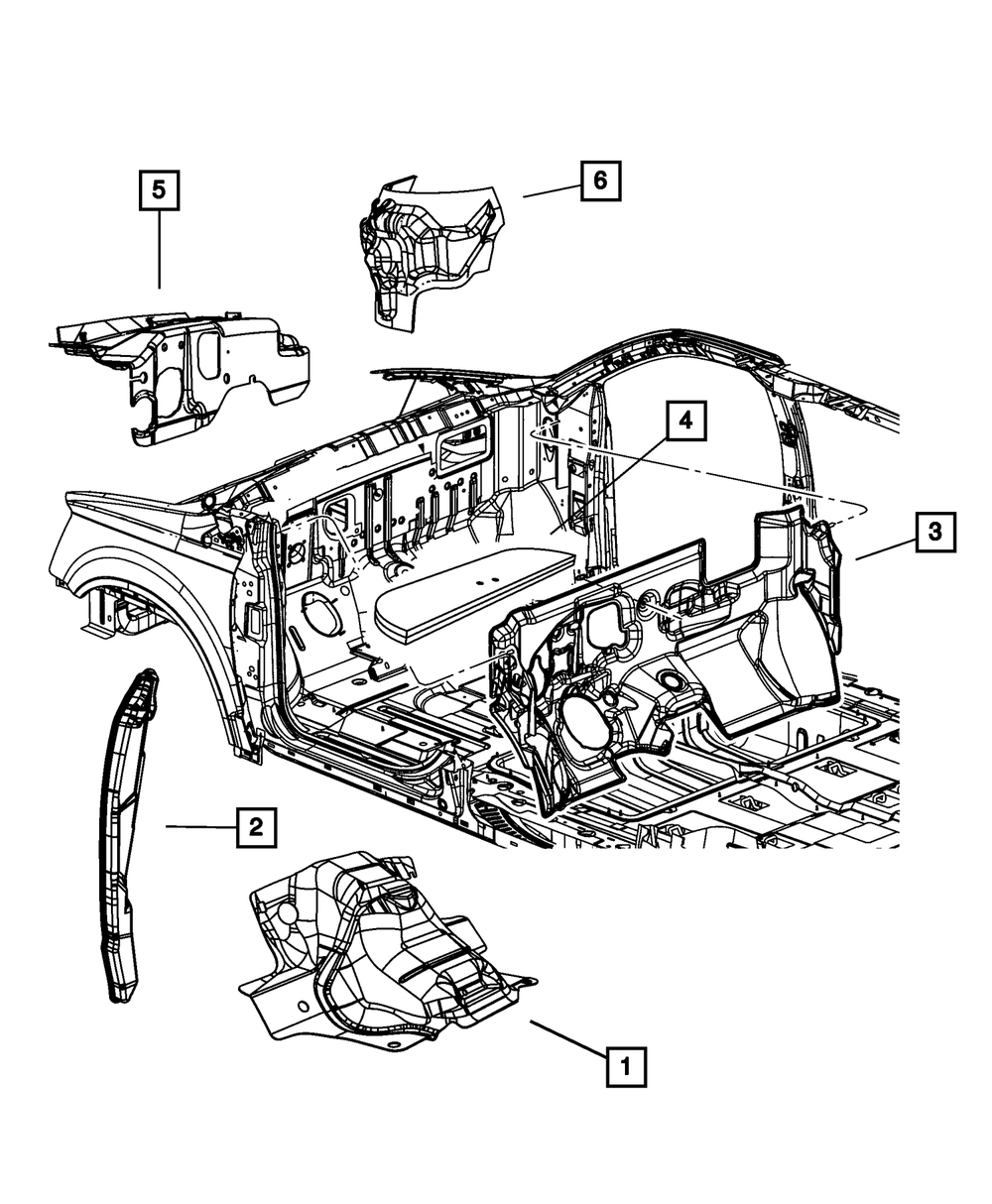 5

6

4

3

2

1