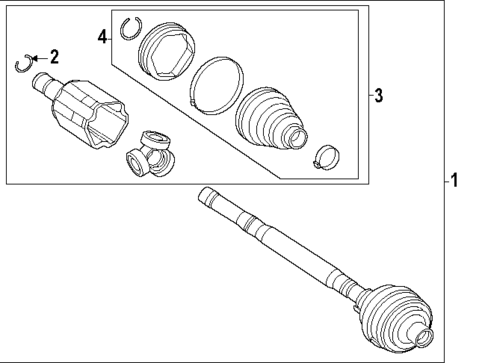 4
2
3
1