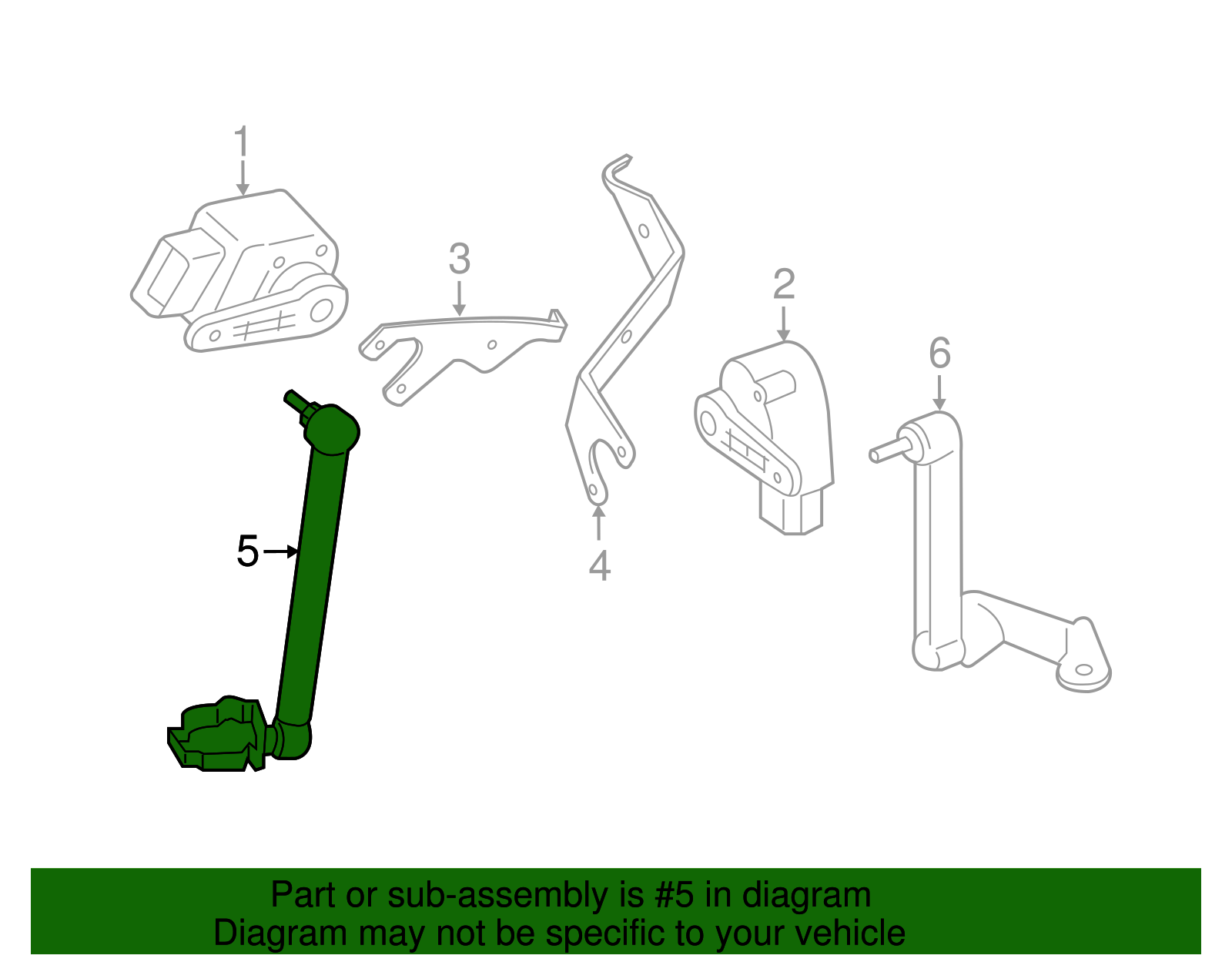 1

3

2

6

5

4

Part or sub-assembly is #5 in diagram
Diagram may not be specific to your vehicle