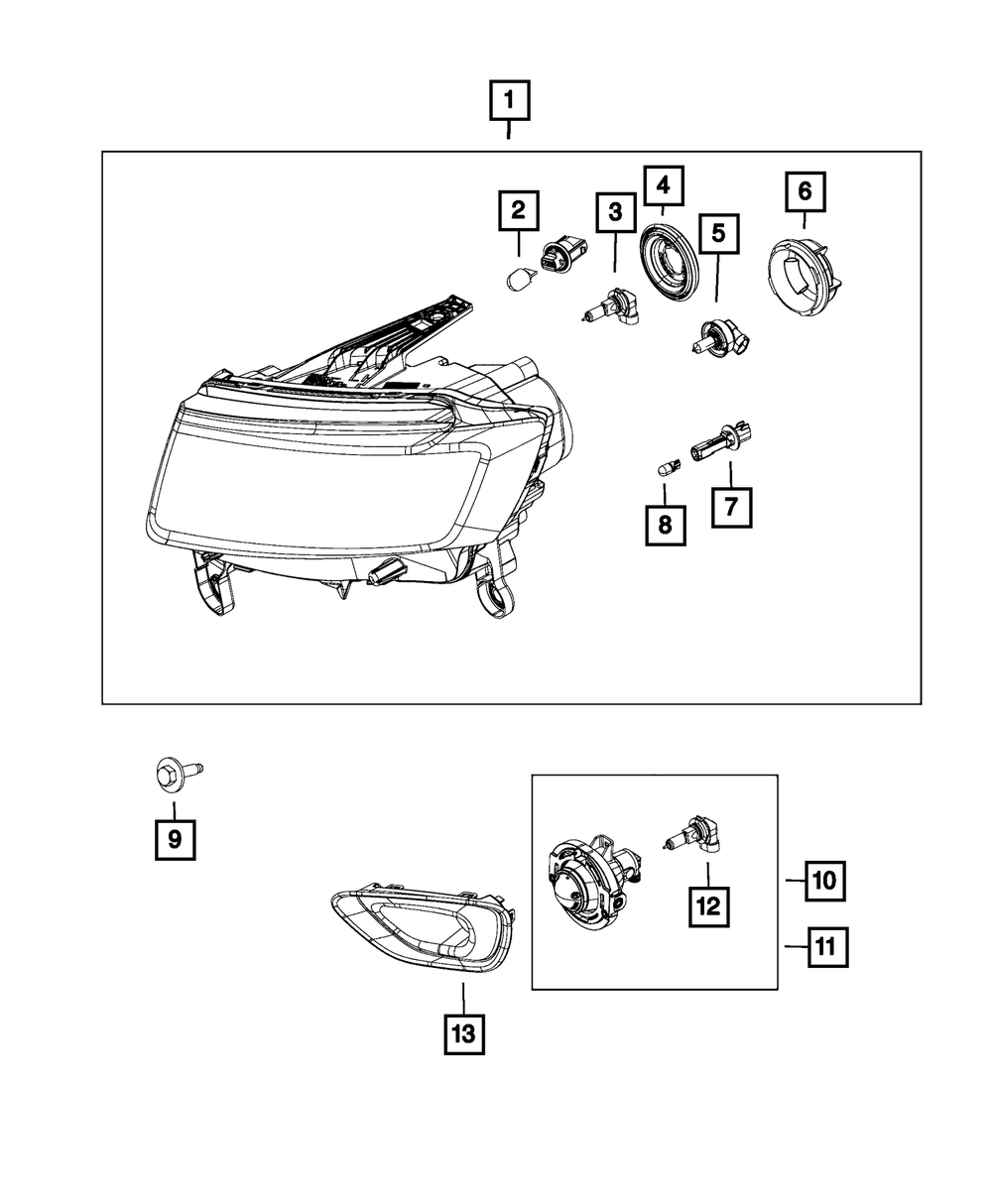 1
2
3
4
5
6
7
8
9
10
11
12
13