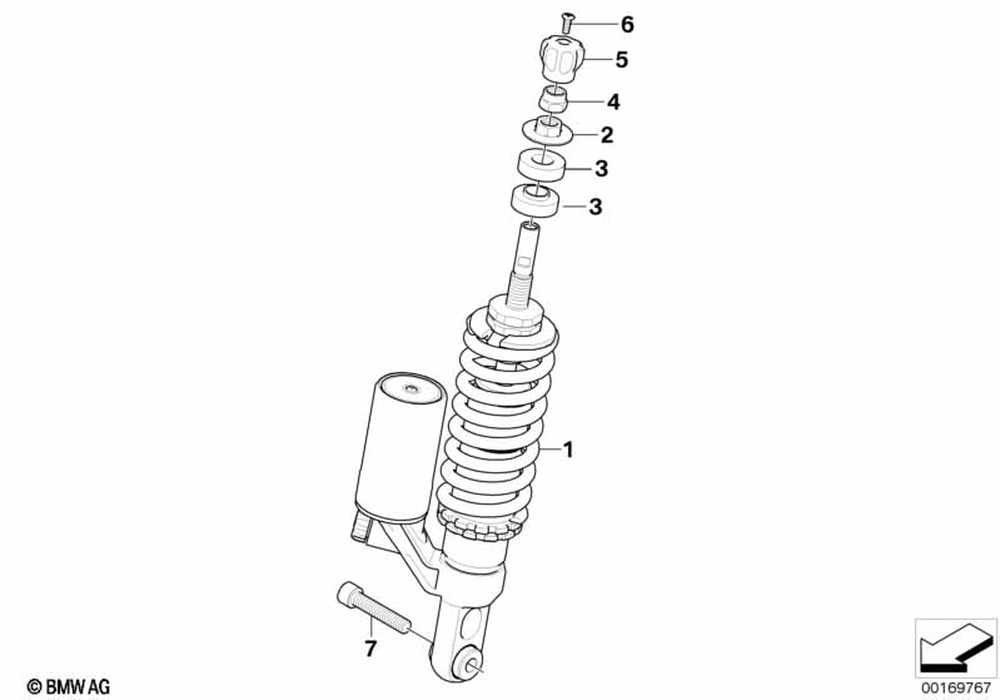 6
5
4
2
3
3
1
7
© BMW AG
00169767