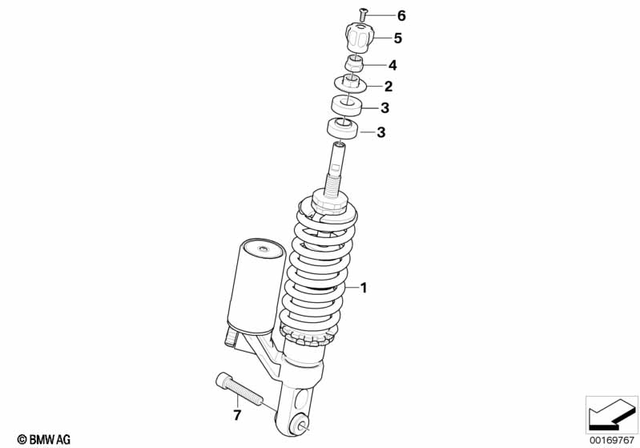 6
5
4
2
3
3
1
7
© BMW AG
00169767