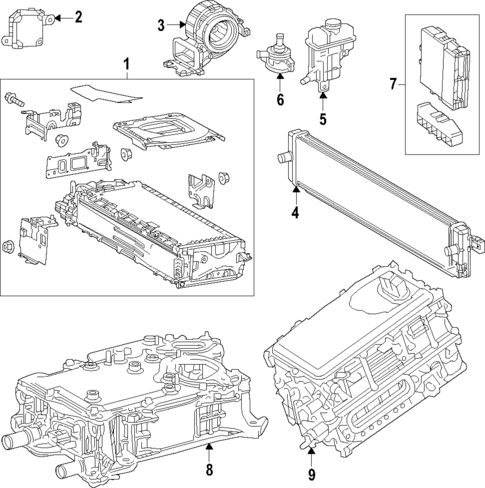 2
3
1
6
5
7
4
8
9