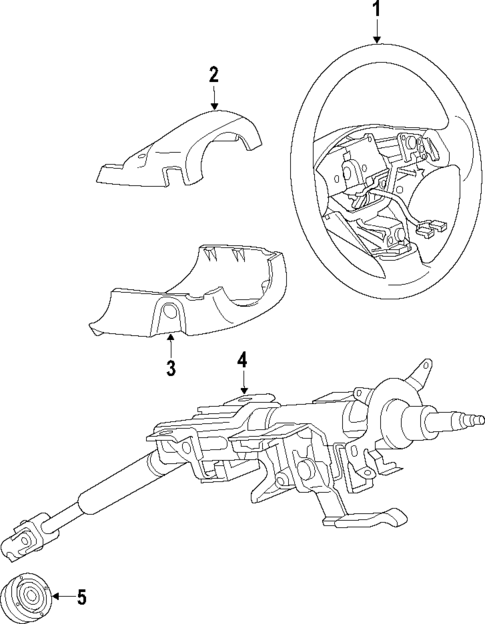 1
2
3
4
5