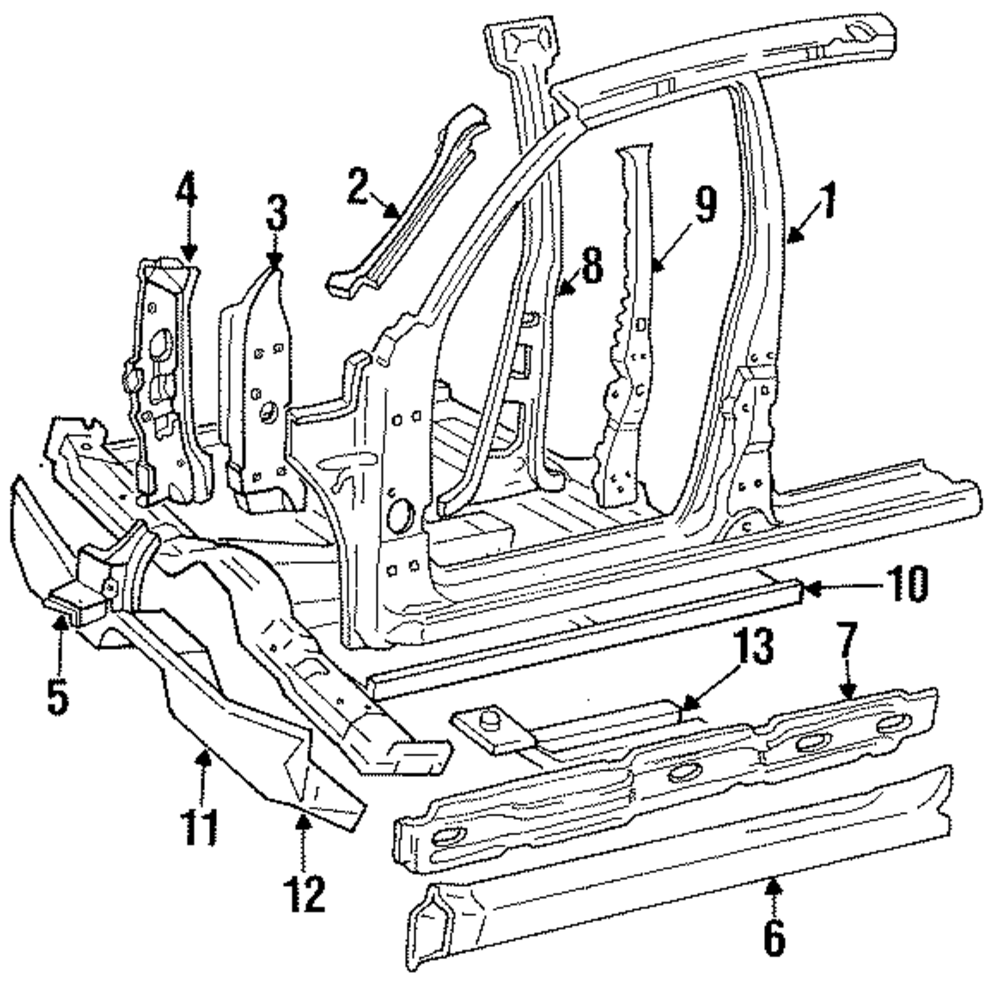 4
3
2
9
1
8
10
5
13
7
11
12
6