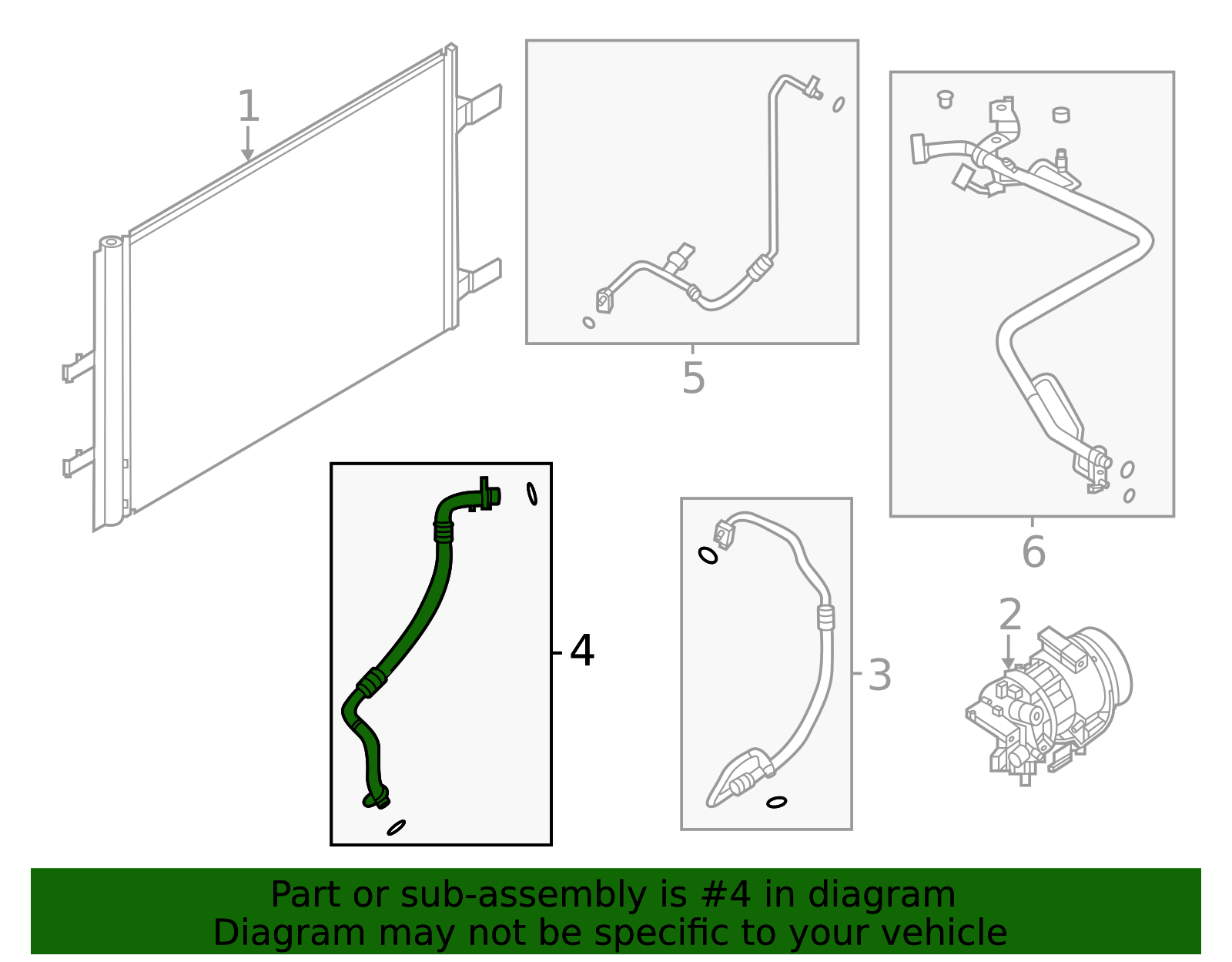 1

5

6

4

3

2

Part or sub-assembly is #4 in diagram
Diagram may not be specific to your vehicle