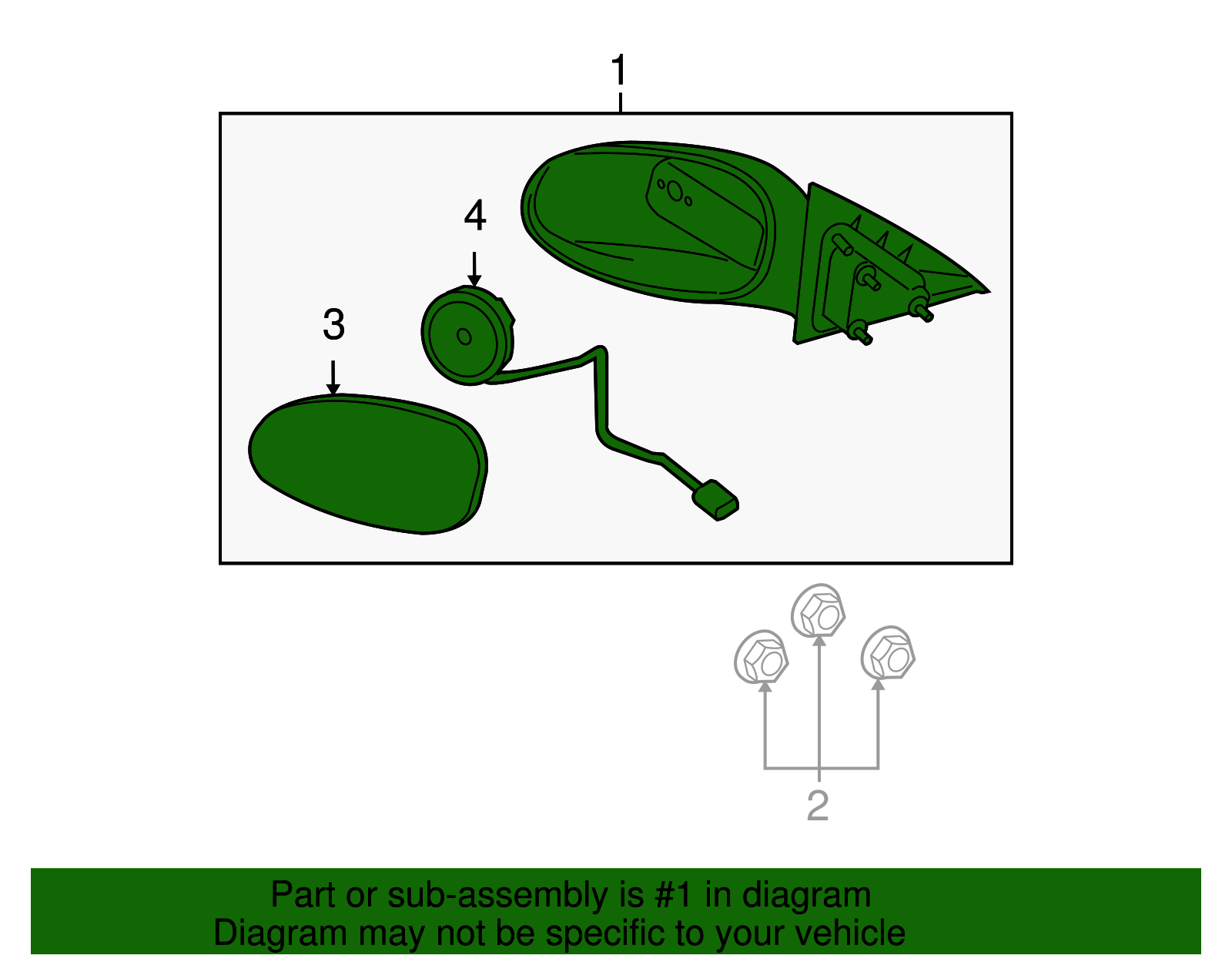 1

4

3

2

Part or sub-assembly is #1 in diagram
Diagram may not be specific to your vehicle