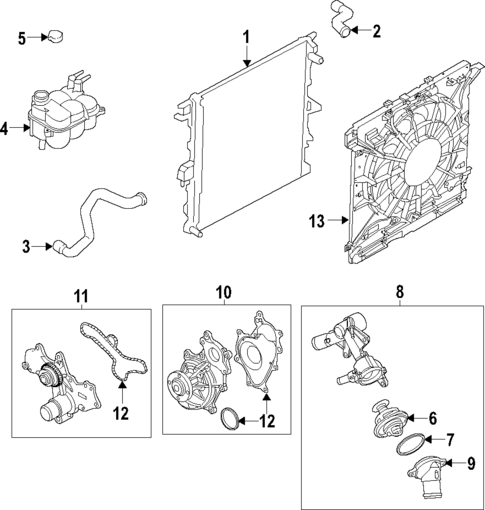 5
1
2
4
3
13
11
10
8
12
12
6
7
9