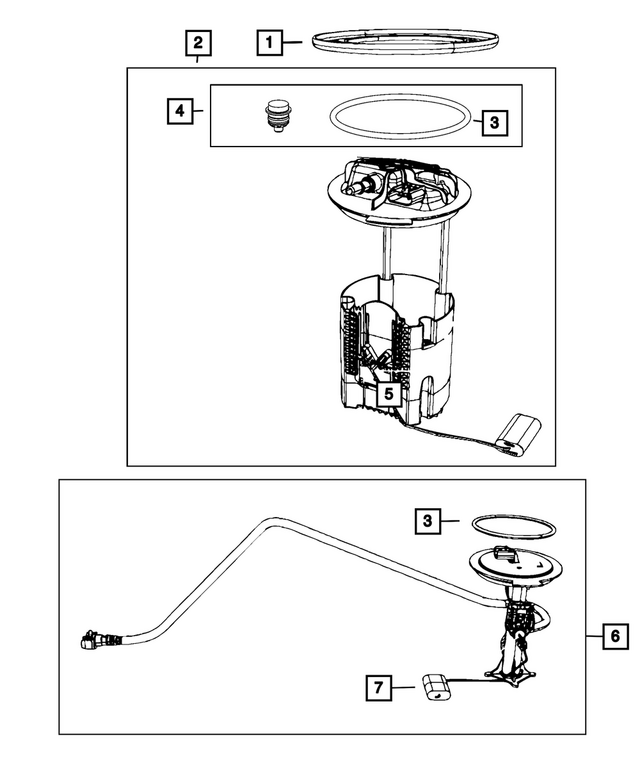 2
1
4
3
5
3
6
7