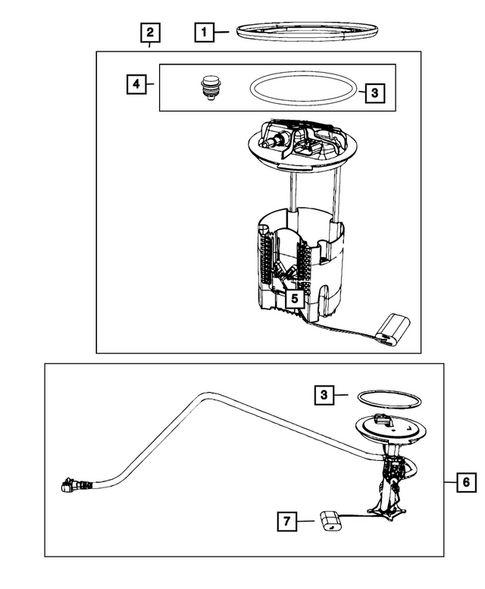 2
1
4
3
5
3
6
7